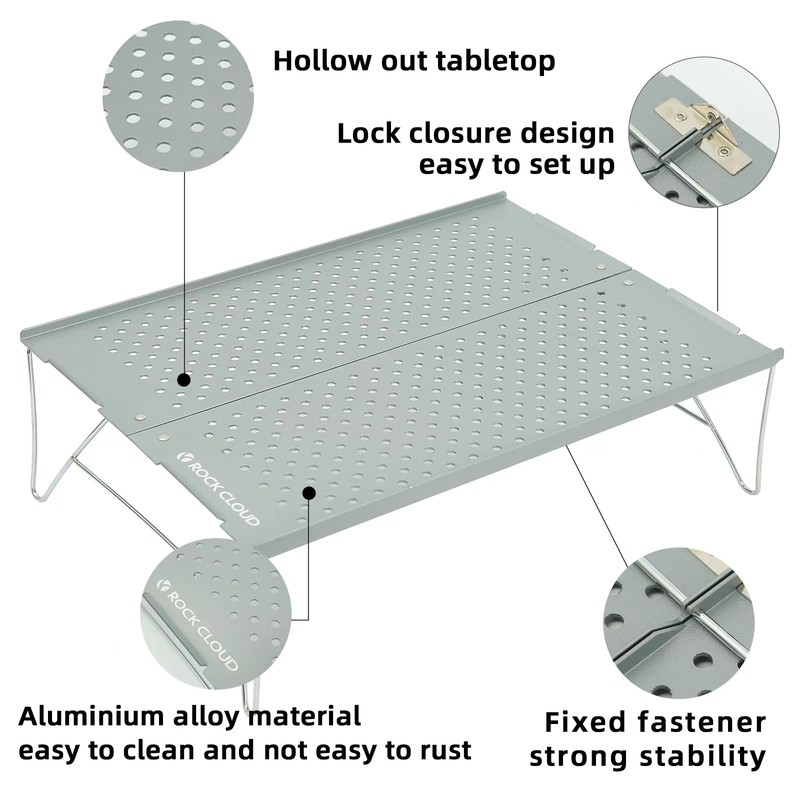 Hollow out tabletop

Lock closure design easy to set up

ROCK CLOUD

ROCK CLOUD

Aluminium alloy material easy to clean and not easy to rust

Fixed fastener strong stability