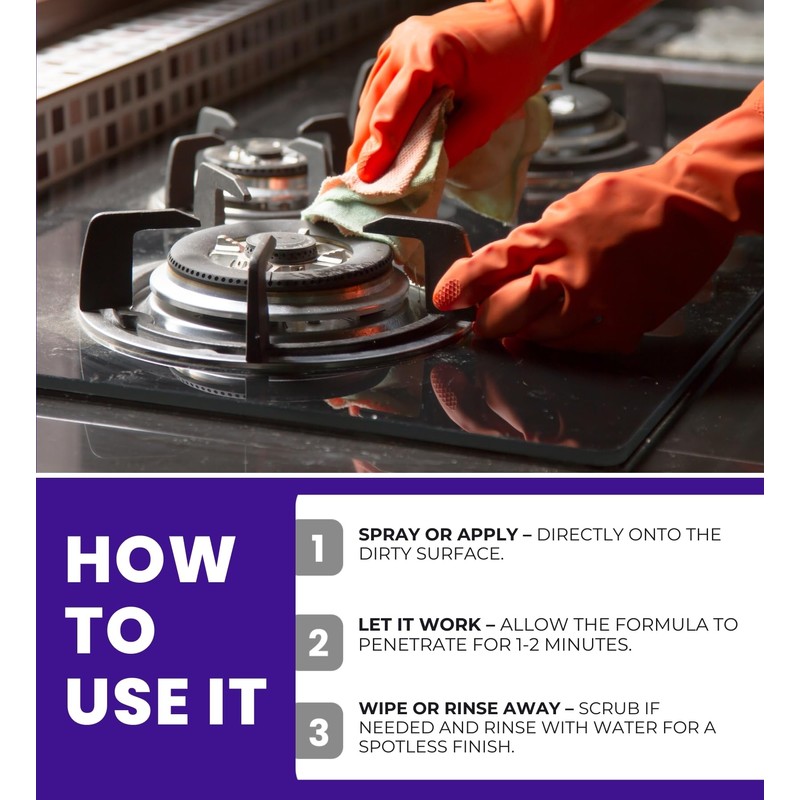 HOW TO USE IT

1 SPRAY OR APPLY – DIRECTLY ONTO THE DIRTY SURFACE.

2 LET IT WORK – ALLOW THE FORMULA TO PENETRATE FOR 1-2 MINUTES.

3 WIPE OR RINSE AWAY – SCRUB IF NEEDED AND RINSE WITH WATER FOR A SPOTLESS FINISH.