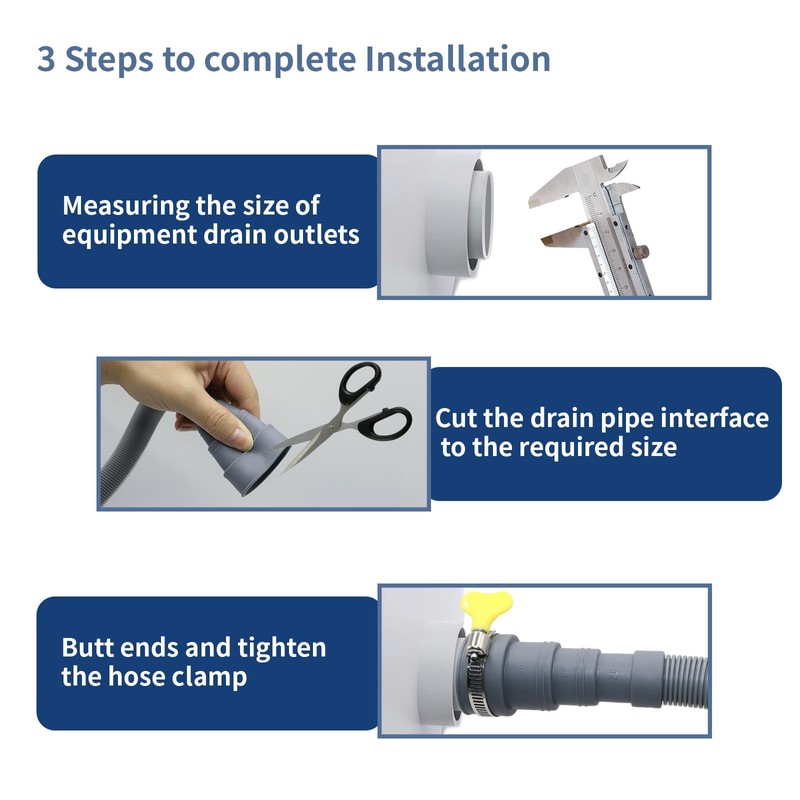 3 Steps to complete Installation

Measuring the size of equipment drain outlets

Cut the drain pipe interface to the required size

Butt ends and tighten the hose clamp