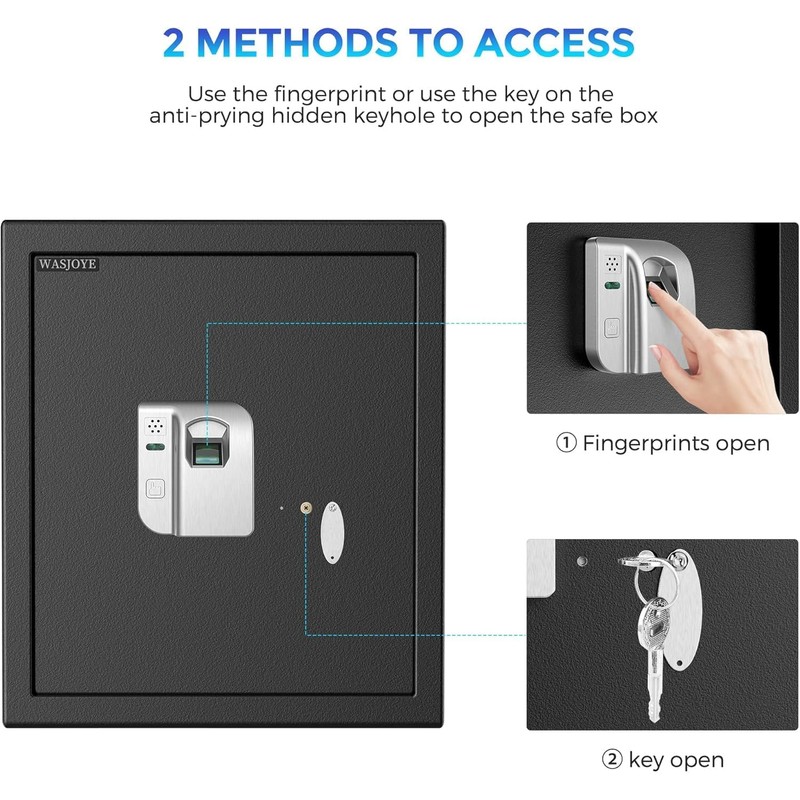 2 METHODS TO ACCESS

Use the fingerprint or use the key on the anti-prying hidden keyhole to open the safe box

WASJOYE

① Fingerprints open

② key open