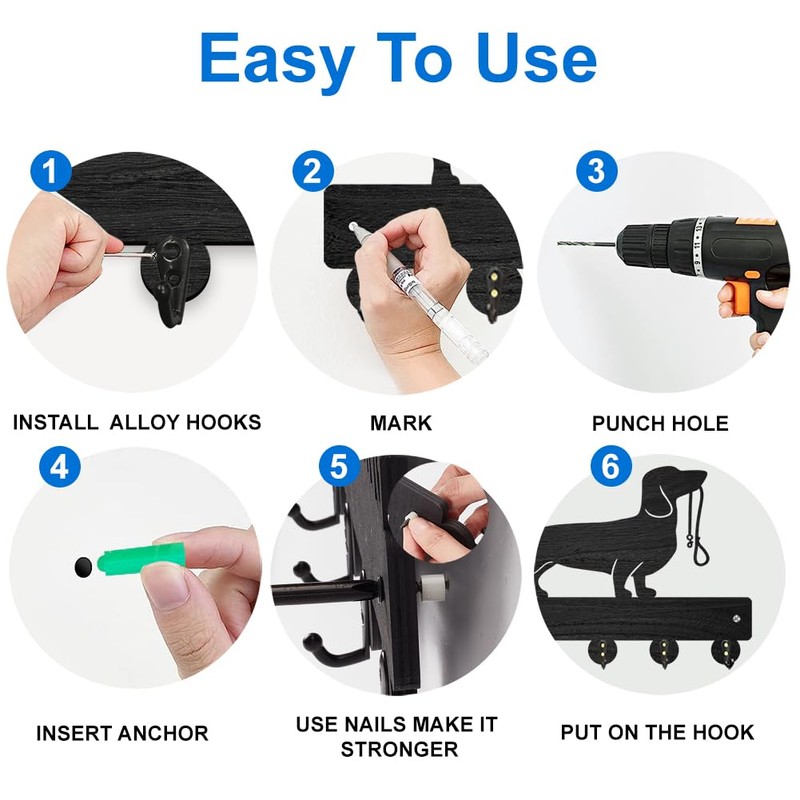 Easy To Use

1
INSTALL ALLOY HOOKS

2
MARK

3
PUNCH HOLE

4
INSERT ANCHOR

5
USE NAILS MAKE IT STRONGER

6
PUT ON THE HOOK