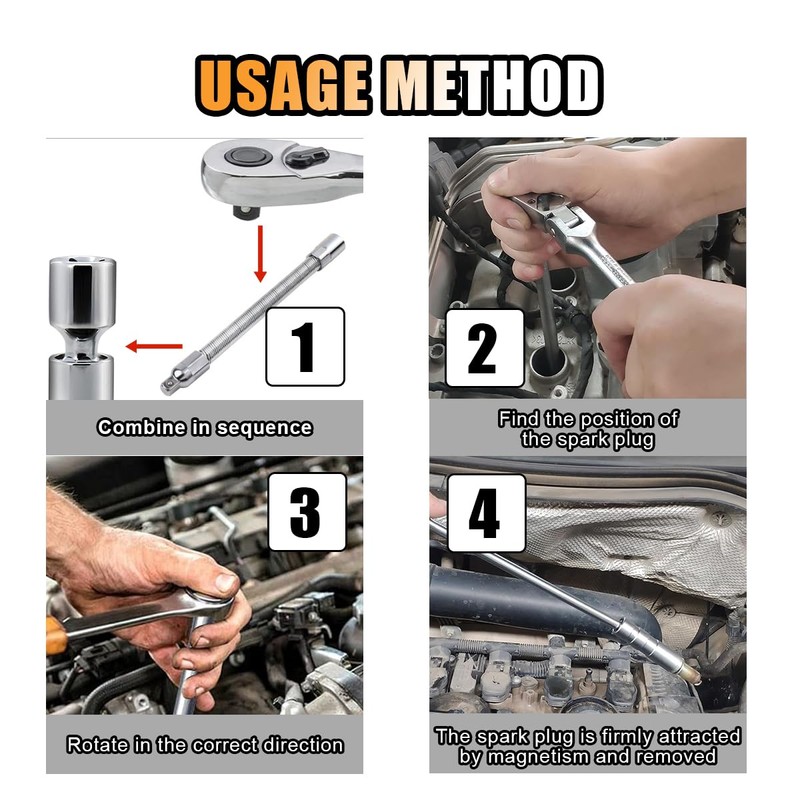 USAGE METHOD

1

Combine in sequence

2

Find the position of the spark plug

3

Rotate in the correct direction

4

The spark plug is firmly attracted by magnetism and removed