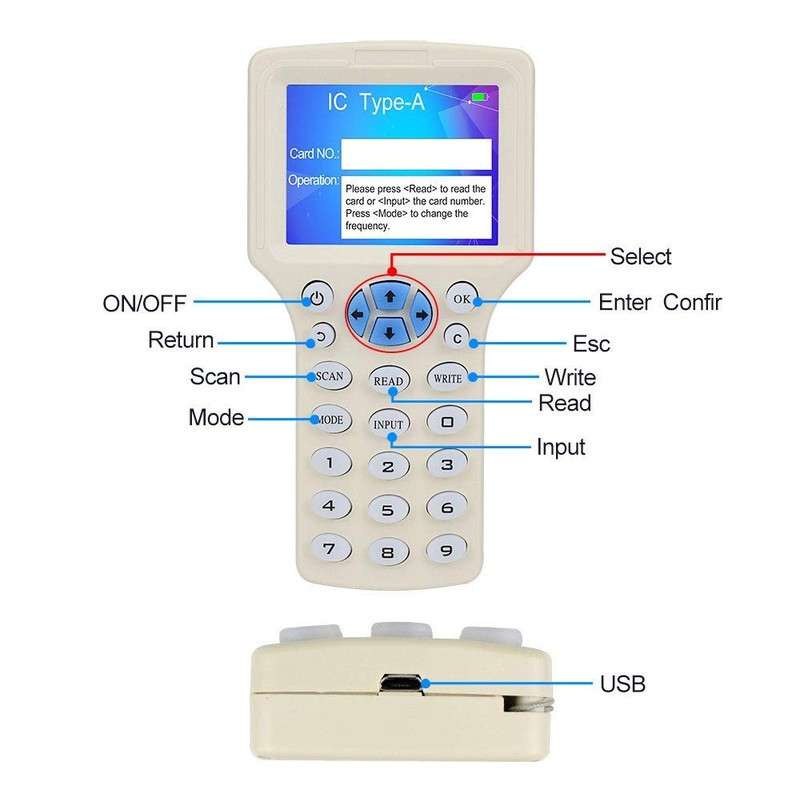 IC Type-A

Card NO.:

Operation: Please press <Read> to read the card or <Input> the card number. Press <Mode> to change the frequency.

Select

ON/OFF

OK

Enter Confir

Return

C

Esc

Scan

SCAN

READ

WRITE

Write

Read

Mode

MODE

INPUT

0

Input

1 2 3

4 5 6

7 8 9

USB