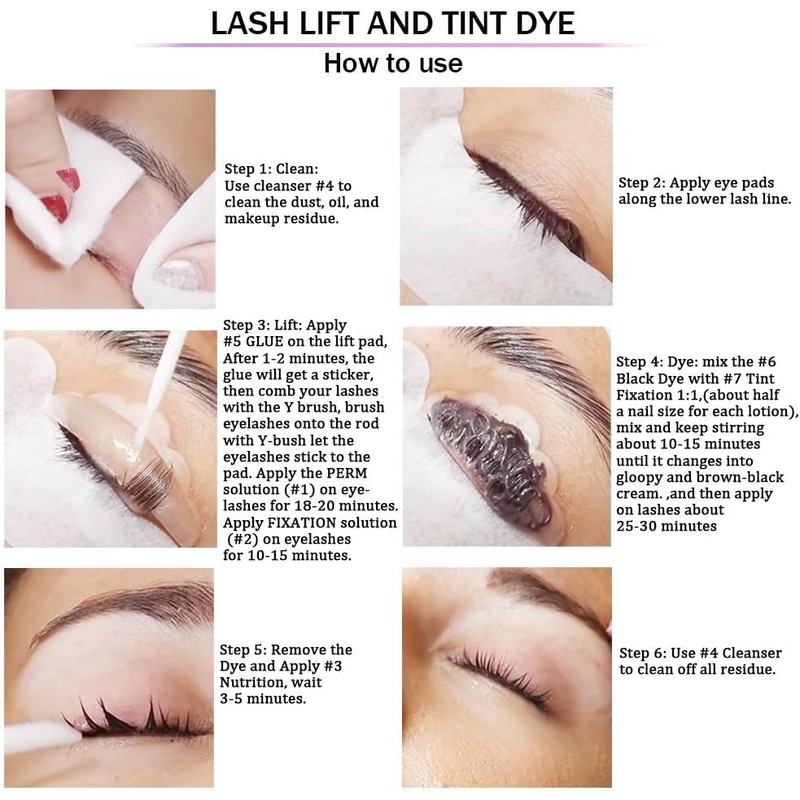 LASH LIFT AND TINT DYE

How to use

Step 1: Clean:
Use cleanser #4 to clean the dust, oil, and makeup residue.

Step 2: Apply eye pads along the lower lash line.

Step 3: Lift: Apply #5 GLUE on the lift pad, After 1-2 minutes, the glue will get a sticker, then comb your lashes with the Y brush, brush eyelashes onto the rod with Y-bush let the eyelashes stick to the pad. Apply the PERM solution (#1) on eyelashes for 18-20 minutes. Apply FIXATION solution (#2) on eyelashes for 10-15 minutes.

Step 4: Dye: mix the #6 Black Dye with #7 Tint Fixation 1:1,(about half a nail size for each lotion), mix and keep stirring about 10-15 minutes until it changes into gloopy and brown-black cream. ,and then apply on lashes about 25-30 minutes

Step 5: Remove the Dye and Apply #3 Nutrition, wait 3-5 minutes.

Step 6: Use #4 Cleanser to clean off all residue.