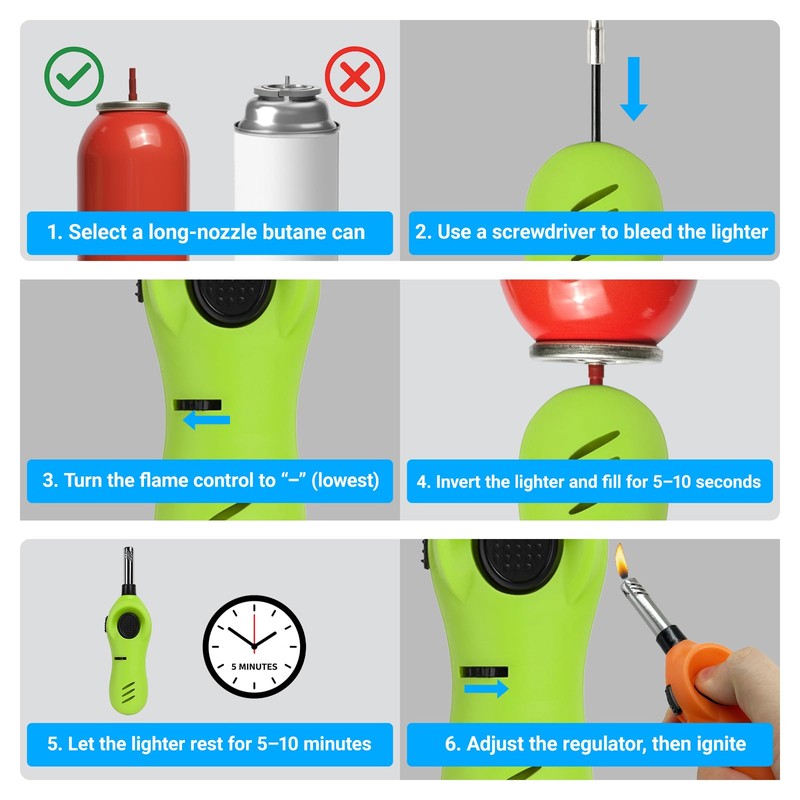 1. Select a long-nozzle butane can

2. Use a screwdriver to bleed the lighter

3. Turn the flame control to "–" (lowest)

4. Invert the lighter and fill for 5–10 seconds

5 MINUTES

5. Let the lighter rest for 5–10 minutes

6. Adjust the regulator, then ignite