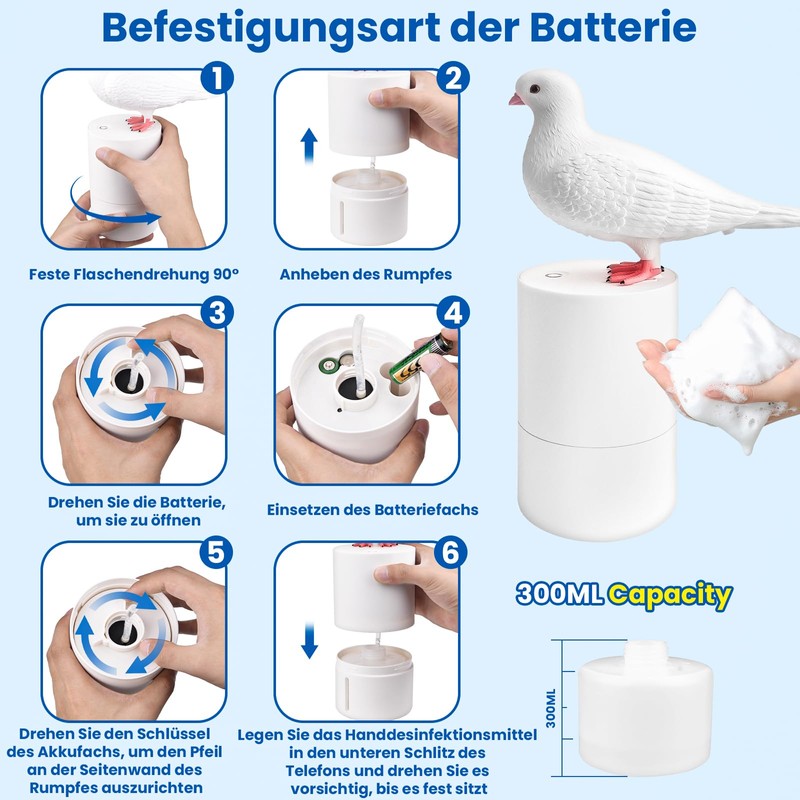 Befestigungsart der Batterie

1

Feste Flaschendrehung 90°

2

Anheben des Rumpfes

3

Drehen Sie die Batterie, um sie zu öffnen

4

Einsetzen des Batteriefachs

5

Drehen Sie den Schlüssel des Akkufachs, um den Pfeil an der Seitenwand des Rumpfes auszurichten

6

Legen Sie das Handdesinfektionsmittel in den unteren Schlitz des Telefons und drehen Sie es vorsichtig, bis es fest sitzt

300ML Capacity

300ML