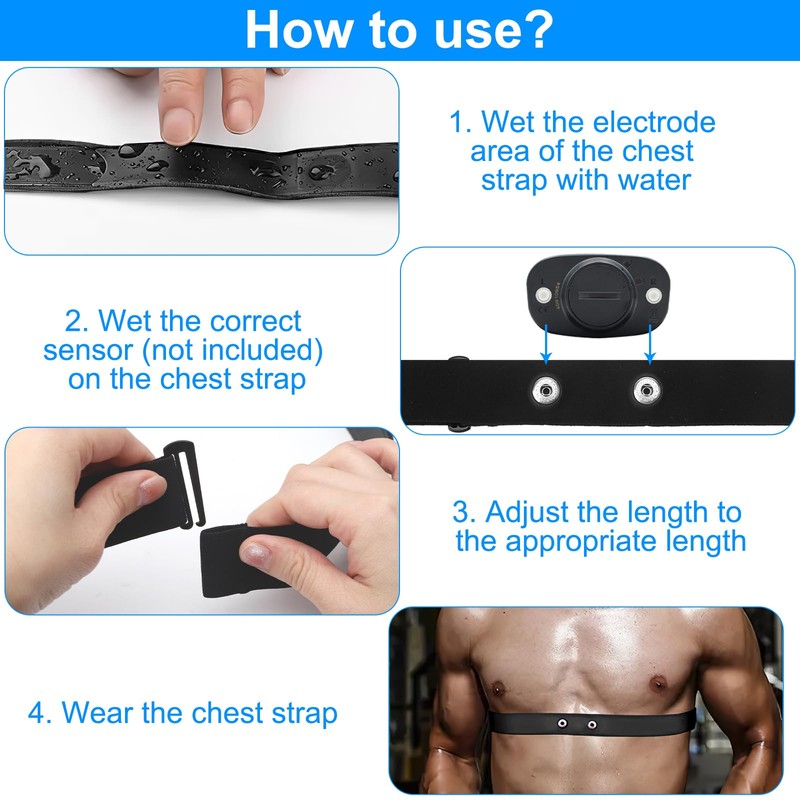 How to use?

1. Wet the electrode area of the chest strap with water

2. Wet the correct sensor (not included) on the chest strap

3. Adjust the length to the appropriate length

4. Wear the chest strap