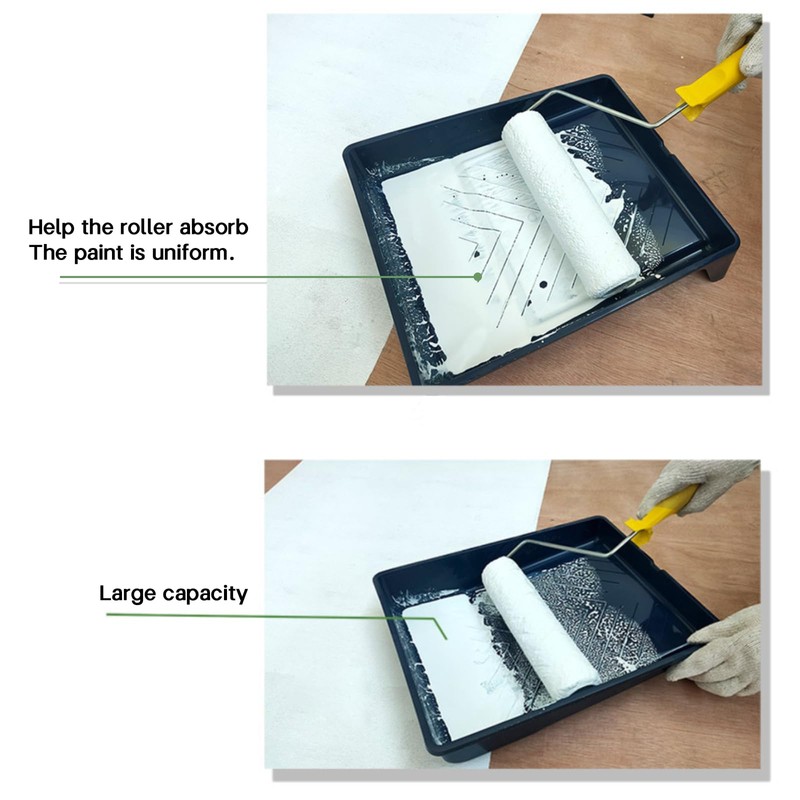 Help the roller absorb
The paint is uniform.

Large capacity