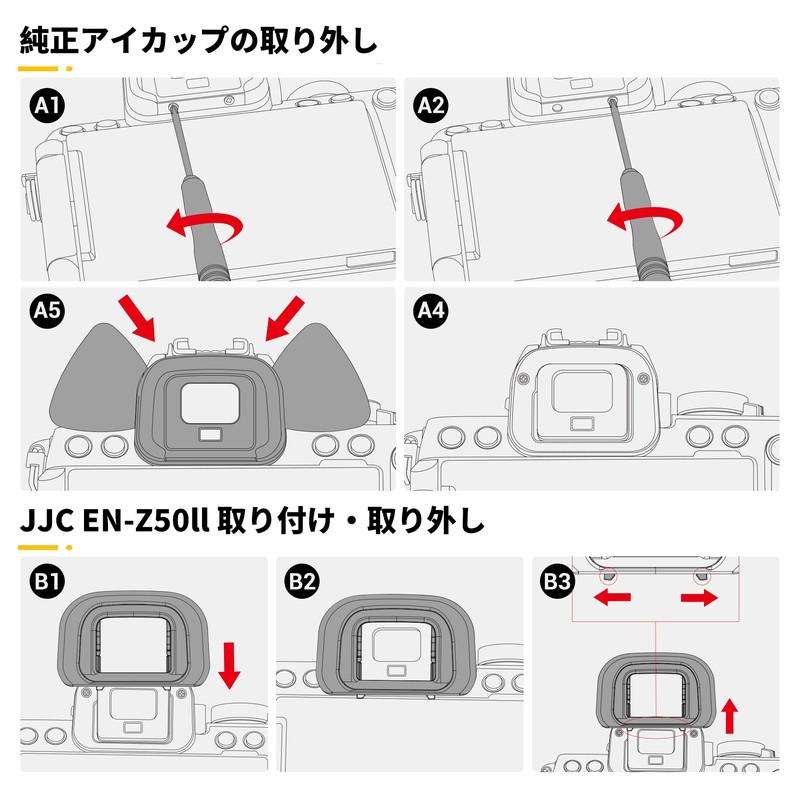 純正アイカップの取り外し

A1

A2

A5

A4

JJC EN-Z50ll 取り付け・取り外し

B1

B2

B3