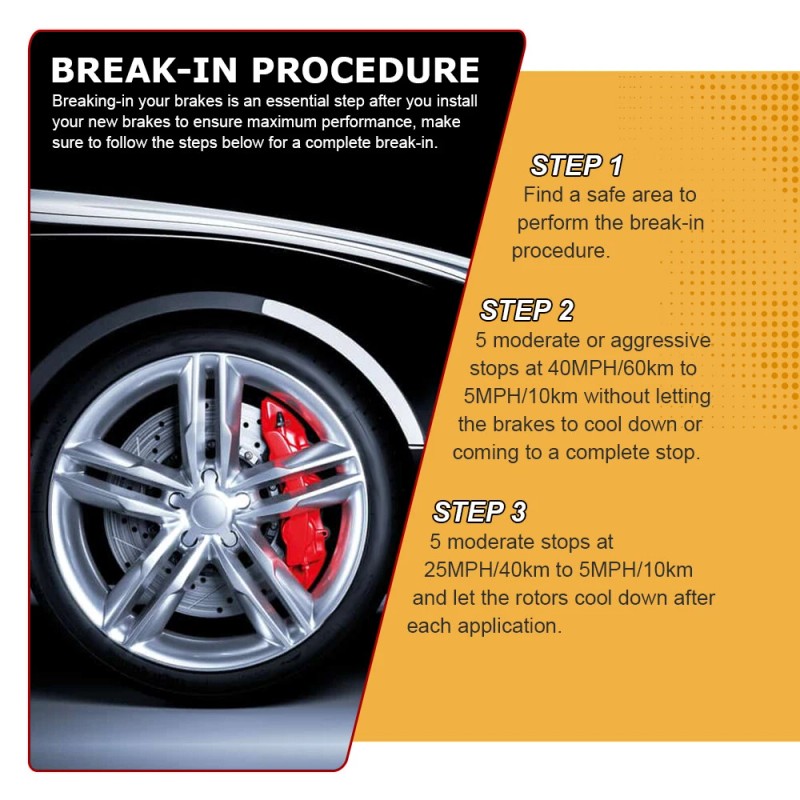 BREAK-IN PROCEDURE

Breaking-in your brakes is an essential step after you install your new brakes to ensure maximum performance, make sure to follow the steps below for a complete break-in.

STEP 1

Find a safe area to perform the break-in procedure.

STEP 2

5 moderate or aggressive stops at 40MPH/60km to 5MPH/10km without letting the brakes to cool down or coming to a complete stop.

STEP 3

5 moderate stops at 25MPH/40km to 5MPH/10km and let the rotors cool down after each application.