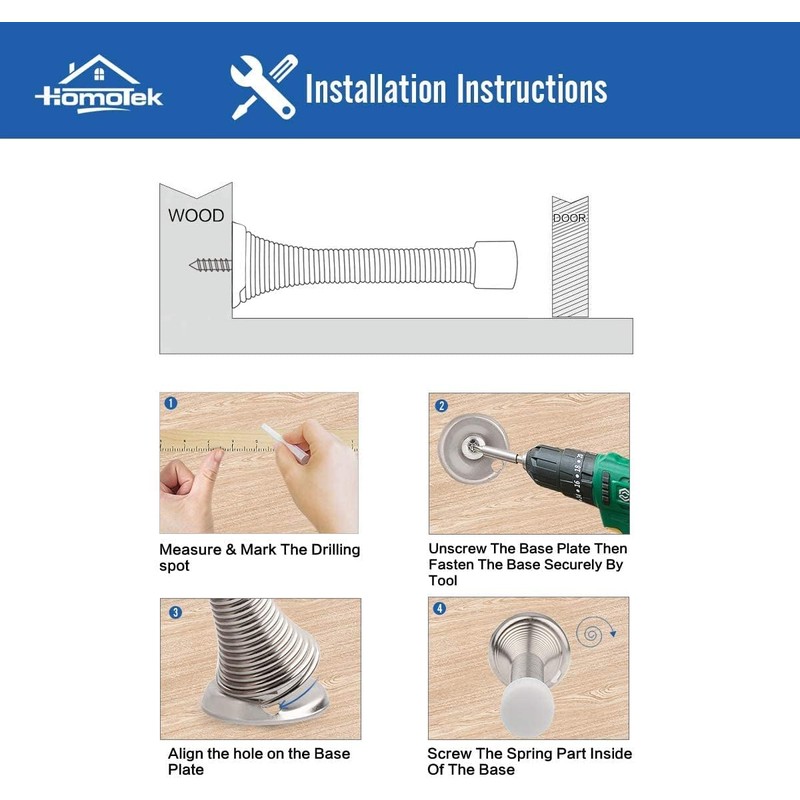 HomoTek

Installation Instructions

WOOD

DOOR

1

Measure & Mark The Drilling spot

2

Unscrew The Base Plate Then Fasten The Base Securely By Tool

3

Align the hole on the Base Plate

4

Screw The Spring Part Inside Of The Base