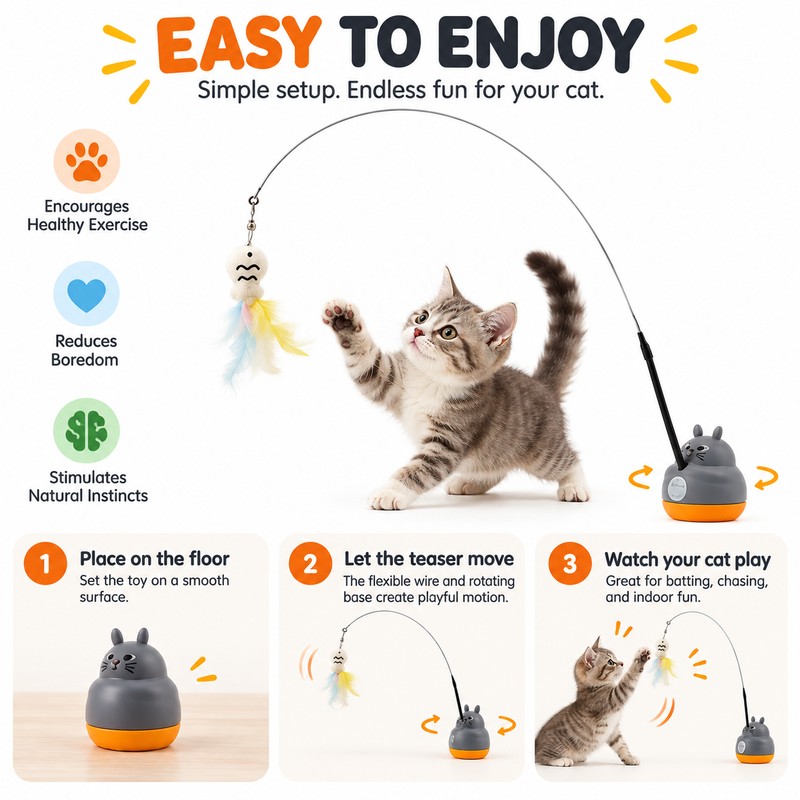 EASY TO ENJOY
Simple setup. Endless fun for your cat.

Encourages Healthy Exercise

Reduces Boredom

Stimulates Natural Instincts

1 Place on the floor
Set the toy on a smooth surface.

2 Let the teaser move
The flexible wire and rotating base create playful motion.

3 Watch your cat play
Great for batting, chasing, and indoor fun.