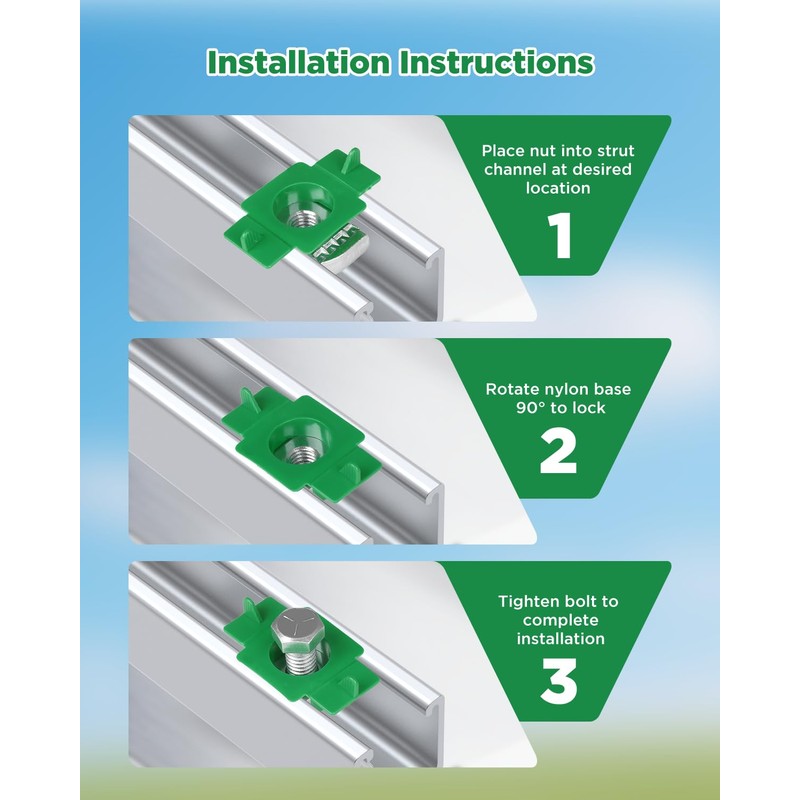 Installation Instructions

Place nut into strut channel at desired location

1

Rotate nylon base 90° to lock

2

Tighten bolt to complete installation

3