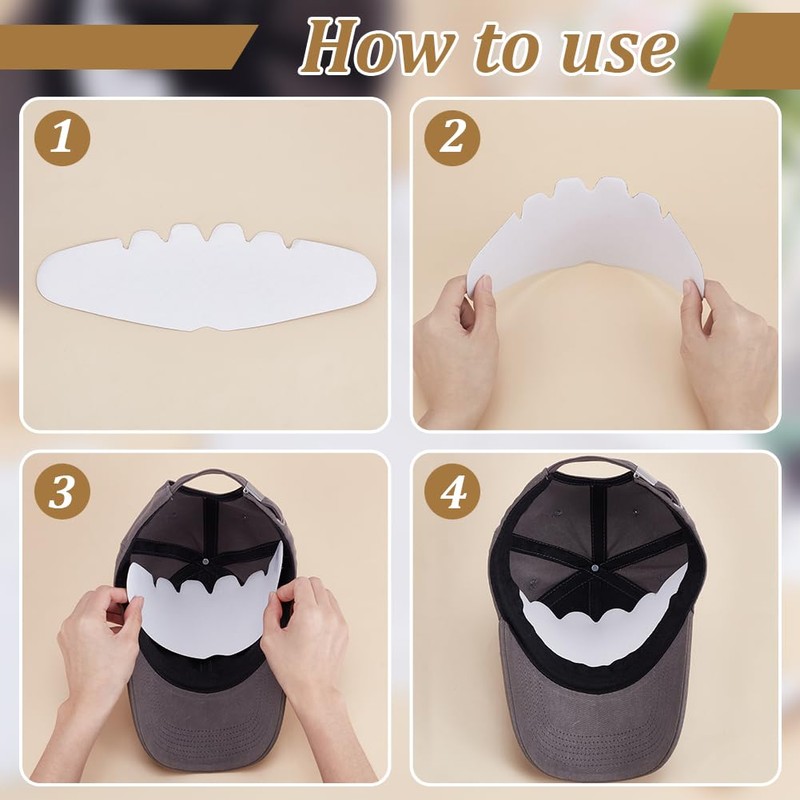 How to use

1

2

3

4