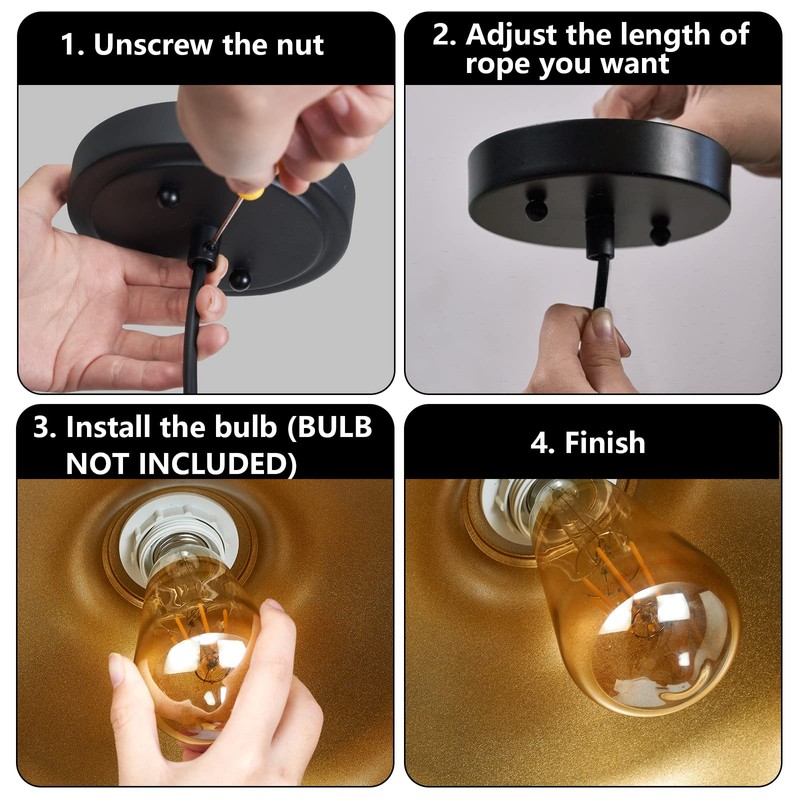 1. Unscrew the nut

2. Adjust the length of rope you want

3. Install the bulb (BULB NOT INCLUDED)

4. Finish