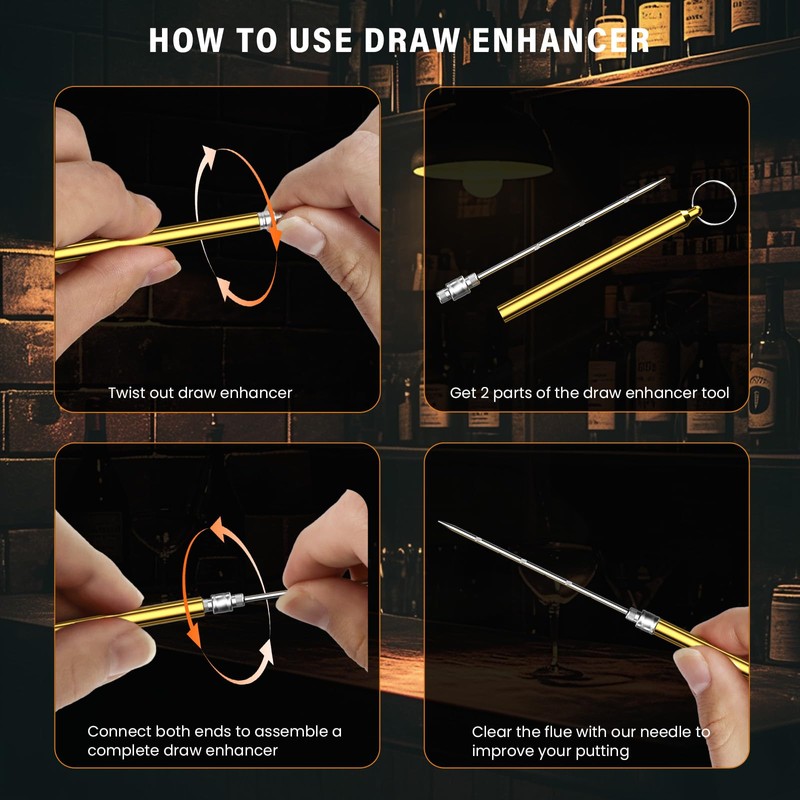 HOW TO USE DRAW ENHANCER

Twist out draw enhancer

Get 2 parts of the draw enhancer tool

Connect both ends to assemble a complete draw enhancer

Clear the flue with our needle to improve your putting