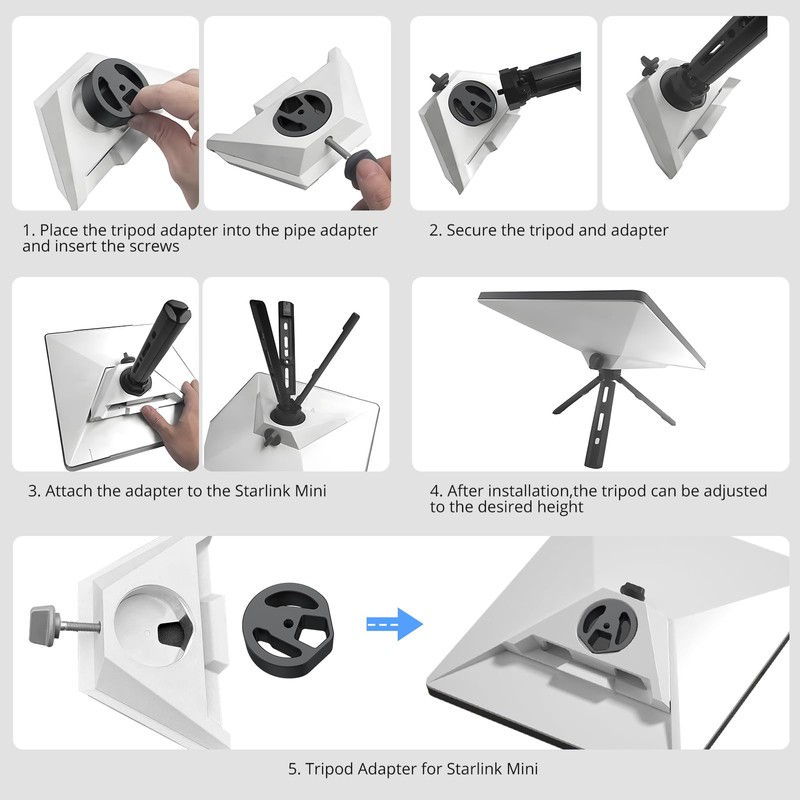 1. Place the tripod adapter into the pipe adapter and insert the screws

2. Secure the tripod and adapter

3. Attach the adapter to the Starlink Mini

4. After installation,the tripod can be adjusted to the desired height

5. Tripod Adapter for Starlink Mini