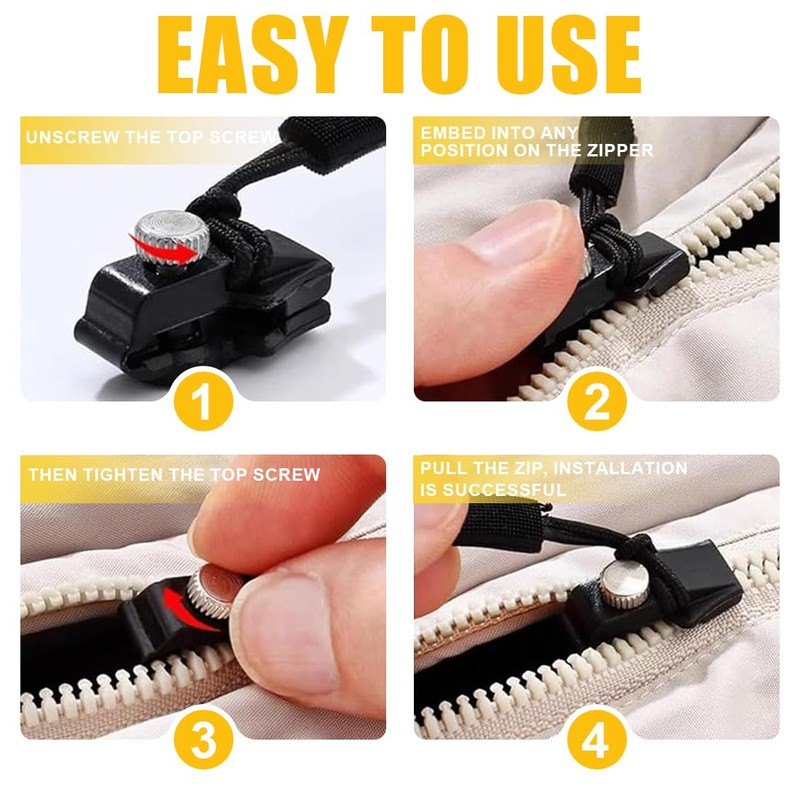 EASY TO USE

UNSCREW THE TOP SCREW

1

EMBED INTO ANY POSITION ON THE ZIPPER

2

THEN TIGHTEN THE TOP SCREW

3

PULL THE ZIP, INSTALLATION IS SUCCESSFUL

4