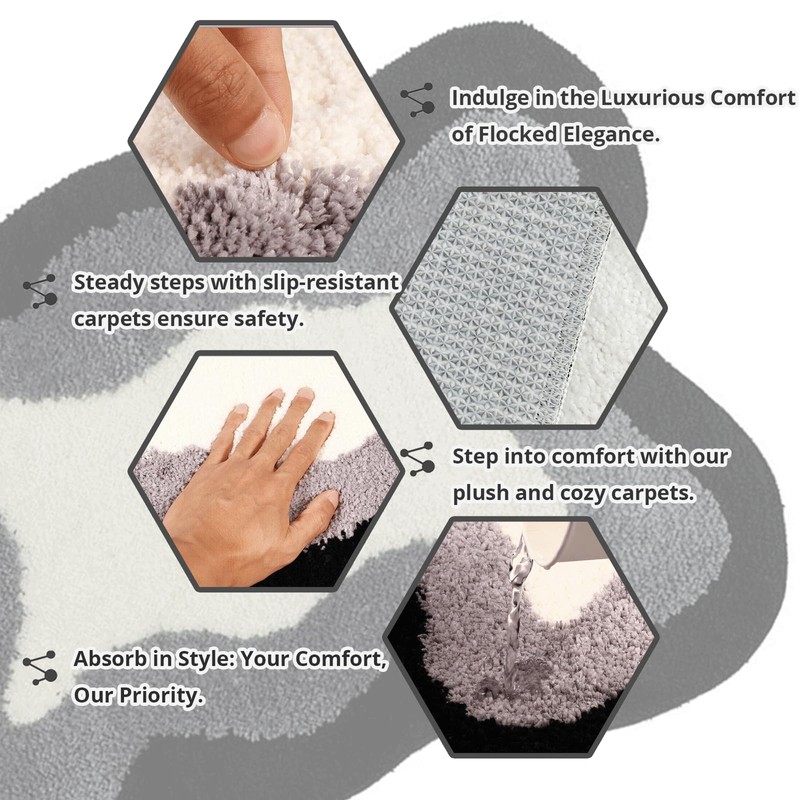 Indulge in the Luxurious Comfort of Flocked Elegance.

Steady steps with slip-resistant carpets ensure safety.

Step into comfort with our plush and cozy carpets.

Absorb in Style: Your Comfort, Our Priority.