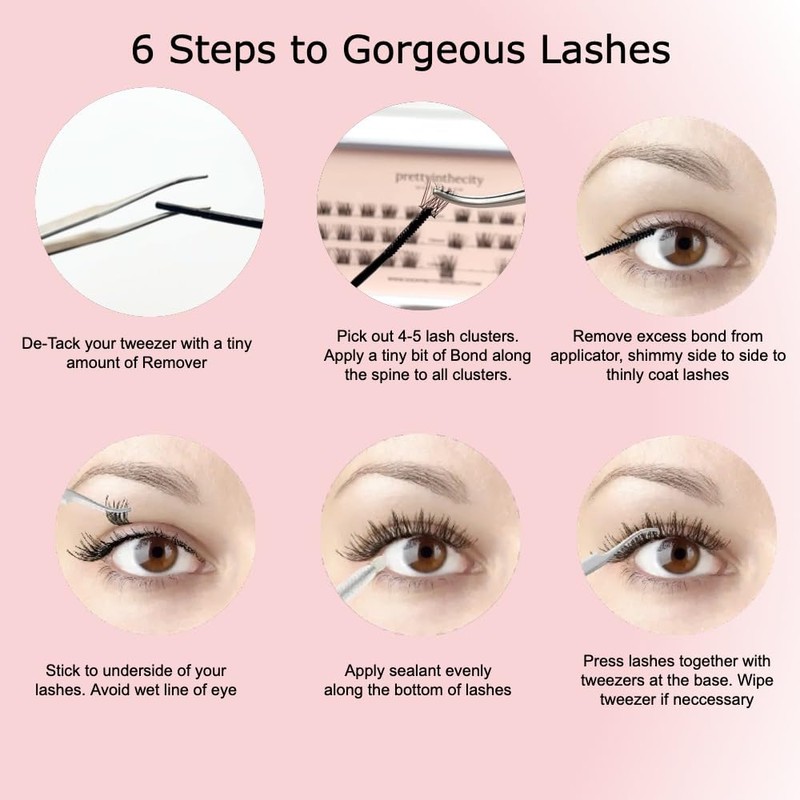 6 Steps to Gorgeous Lashes

prettyinthecity

De-Tack your tweezer with a tiny amount of Remover

Pick out 4-5 lash clusters. Apply a tiny bit of Bond along the spine to all clusters.

Remove excess bond from applicator, shimmy side to side to thinly coat lashes

Stick to underside of your lashes. Avoid wet line of eye

Apply sealant evenly along the bottom of lashes

Press lashes together with tweezers at the base. Wipe tweezer if neccessary