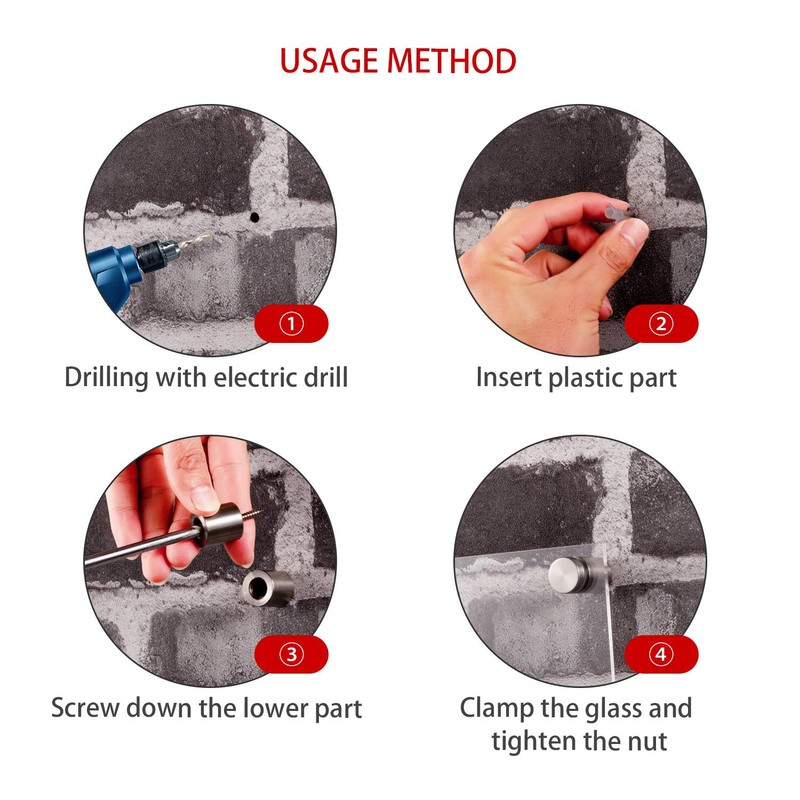 USAGE METHOD

①

Drilling with electric drill

②

Insert plastic part

③

Screw down the lower part

④

Clamp the glass and tighten the nut