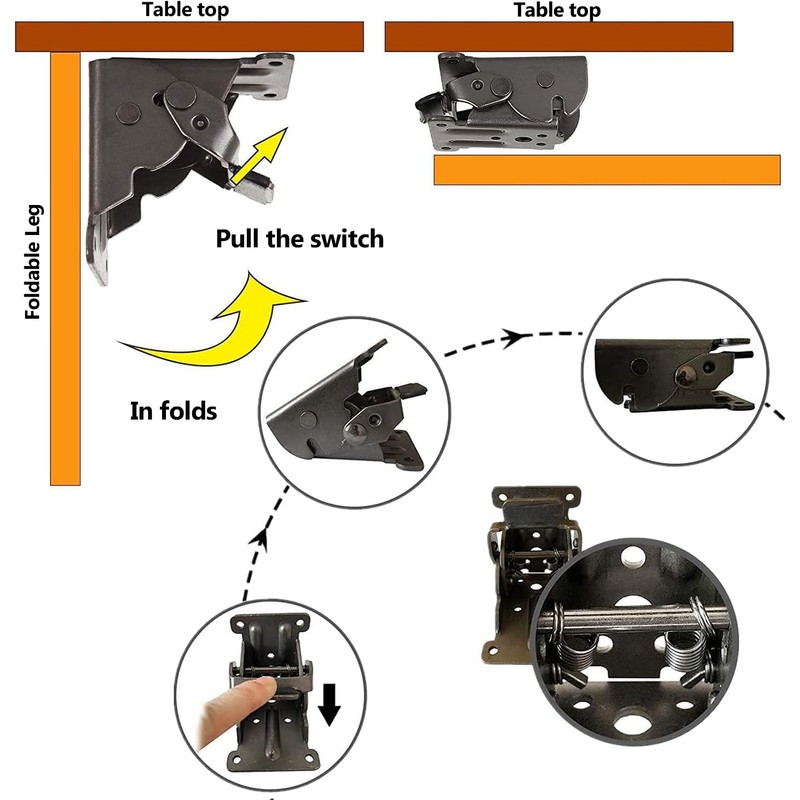 Table top

Table top

Foldable Leg

Pull the switch

In folds