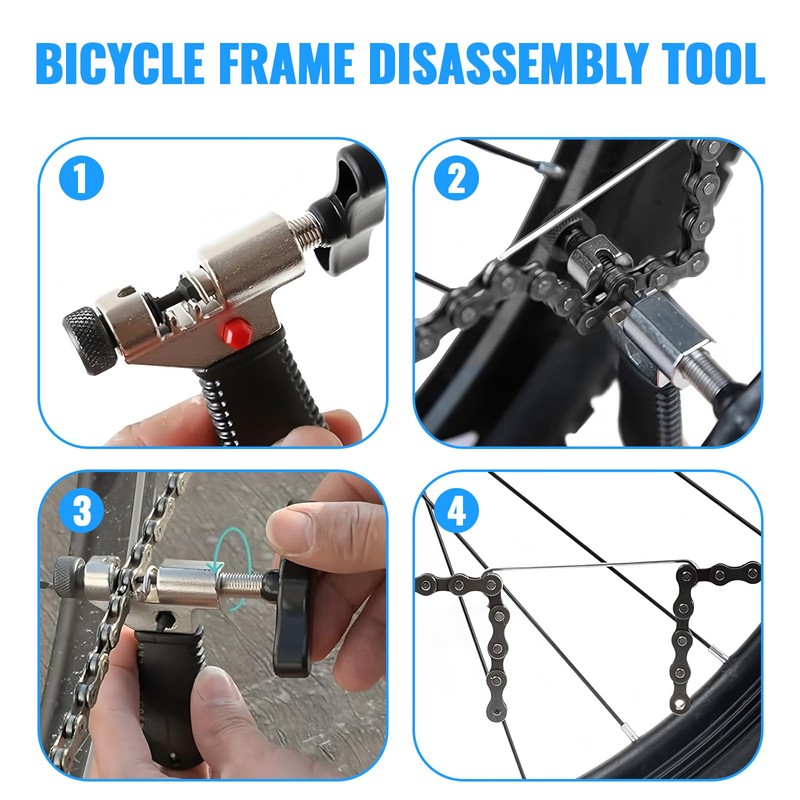 BICYCLE FRAME DISASSEMBLY TOOL

1

2

3

4