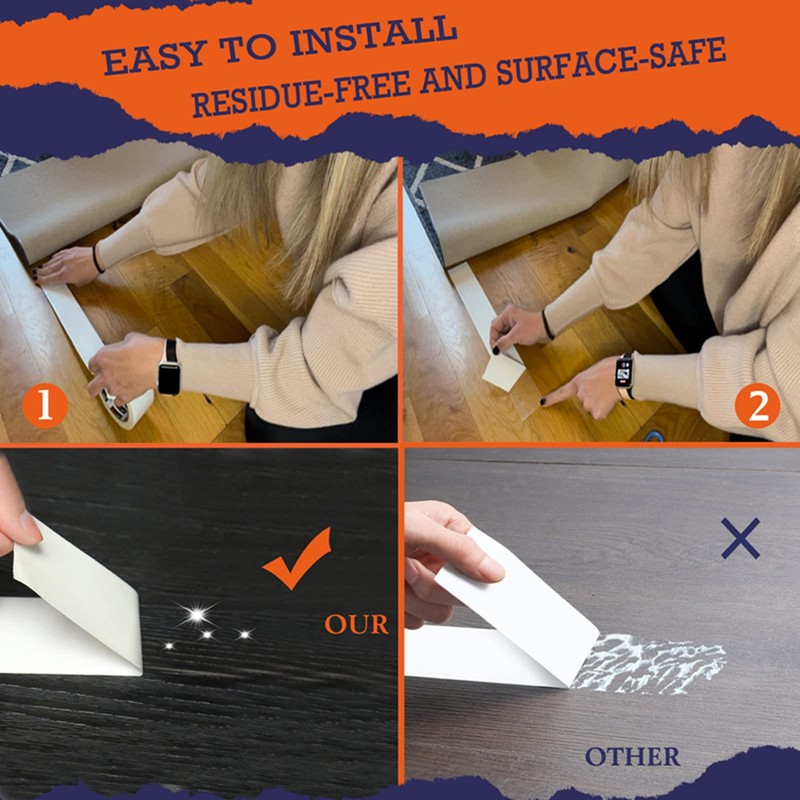 EASY TO INSTALL
RESIDUE-FREE AND SURFACE-SAFE

1

2

OUR

OTHER