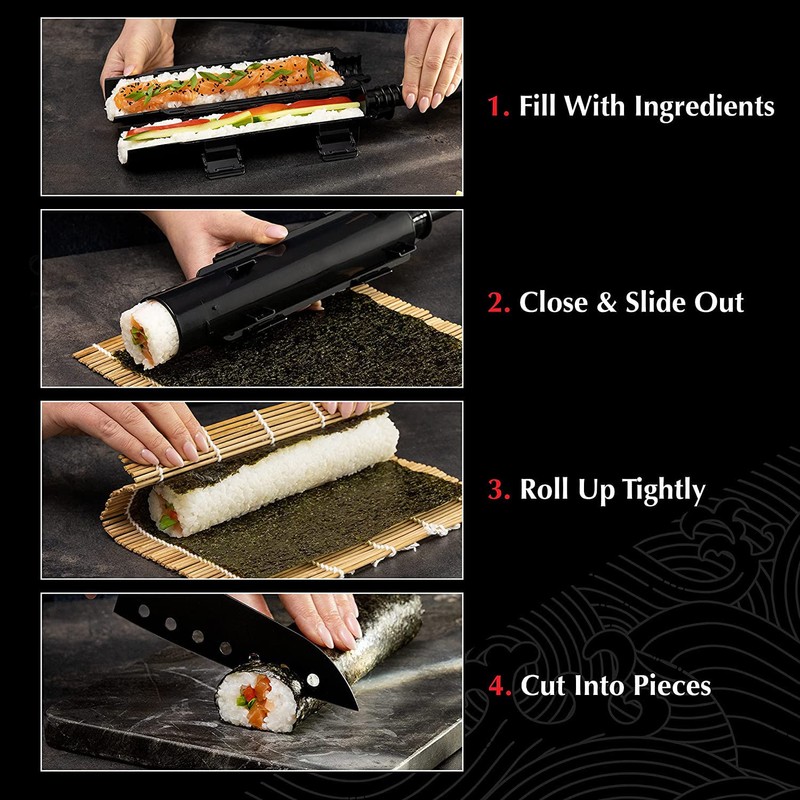 1. Fill With Ingredients

2. Close & Slide Out

3. Roll Up Tightly

4. Cut Into Pieces