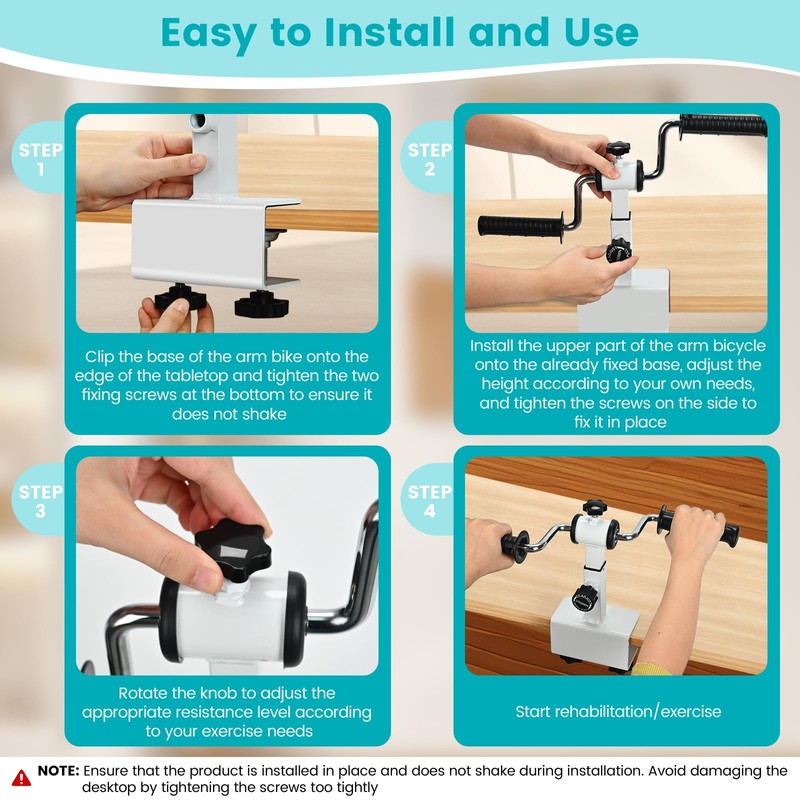 Easy to Install and Use

STEP 1

Clip the base of the arm bike onto the edge of the tabletop and tighten the two fixing screws at the bottom to ensure it does not shake

STEP 2

Install the upper part of the arm bicycle onto the already fixed base, adjust the height according to your own needs, and tighten the screws on the side to fix it in place

STEP 3

Rotate the knob to adjust the appropriate resistance level according to your exercise needs

STEP 4

Start rehabilitation/exercise

NOTE: Ensure that the product is installed in place and does not shake during installation. Avoid damaging the desktop by tightening the screws too tightly