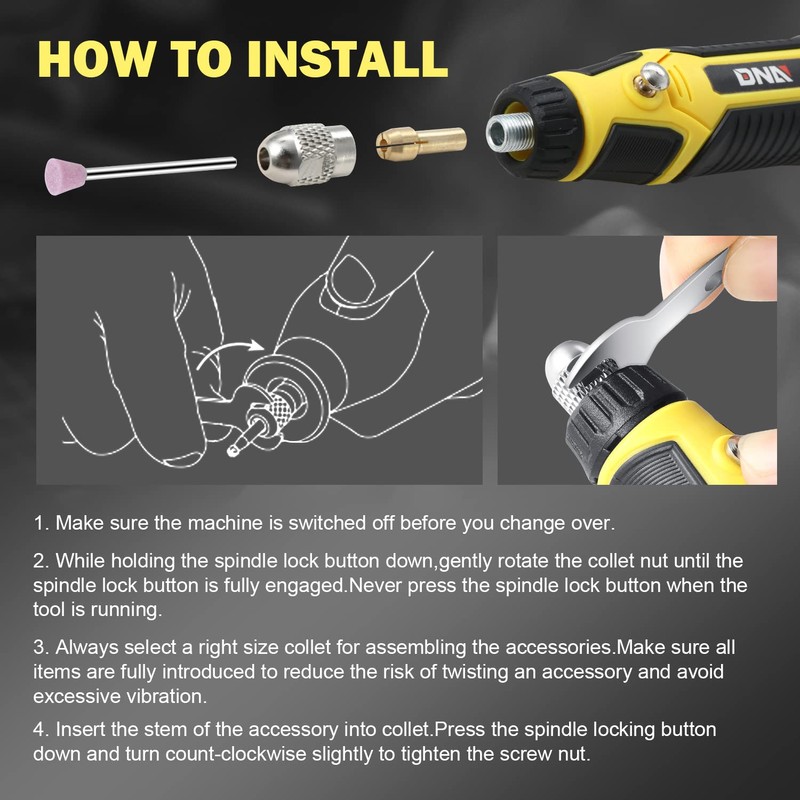 HOW TO INSTALL

DNA

1. Make sure the machine is switched off before you change over.

2. While holding the spindle lock button down,gently rotate the collet nut until the spindle lock button is fully engaged.Never press the spindle lock button when the tool is running.

3. Always select a right size collet for assembling the accessories.Make sure all items are fully introduced to reduce the risk of twisting an accessory and avoid excessive vibration.

4. Insert the stem of the accessory into collet.Press the spindle locking button down and turn count-clockwise slightly to tighten the screw nut.