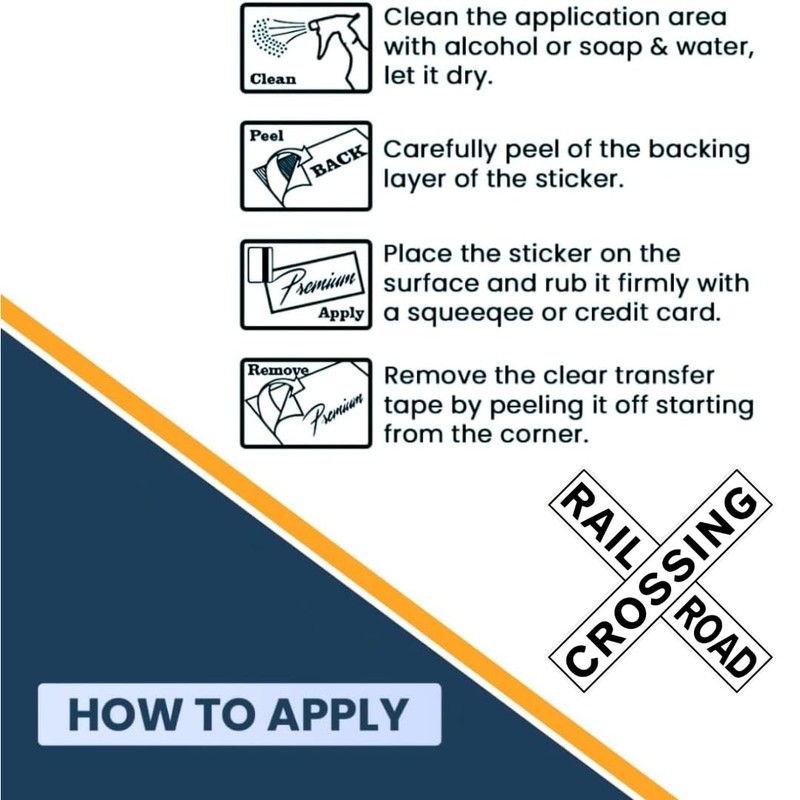 Clean

Clean the application area with alcohol or soap & water, let it dry.

Peel
BACK

Carefully peel of the backing layer of the sticker.

Premium
Apply

Place the sticker on the surface and rub it firmly with a squeeqee or credit card.

Remove
Premium

Remove the clear transfer tape by peeling it off starting from the corner.

RAIL ROAD
CROSSING

HOW TO APPLY