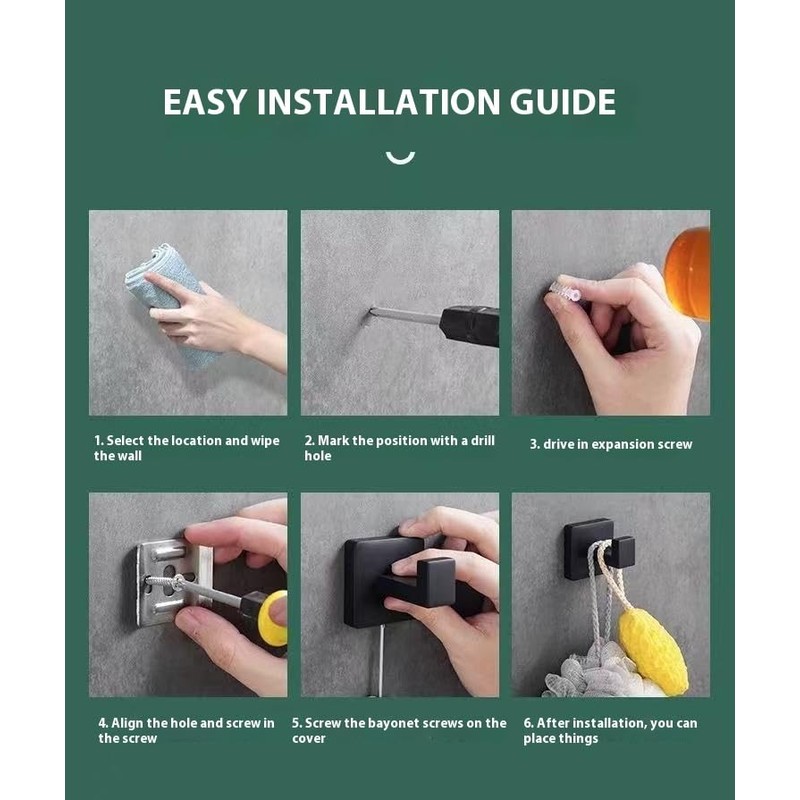 EASY INSTALLATION GUIDE

1. Select the location and wipe the wall

2. Mark the position with a drill hole

3. drive in expansion screw

4. Align the hole and screw in the screw

5. Screw the bayonet screws on the cover

6. After installation, you can place things