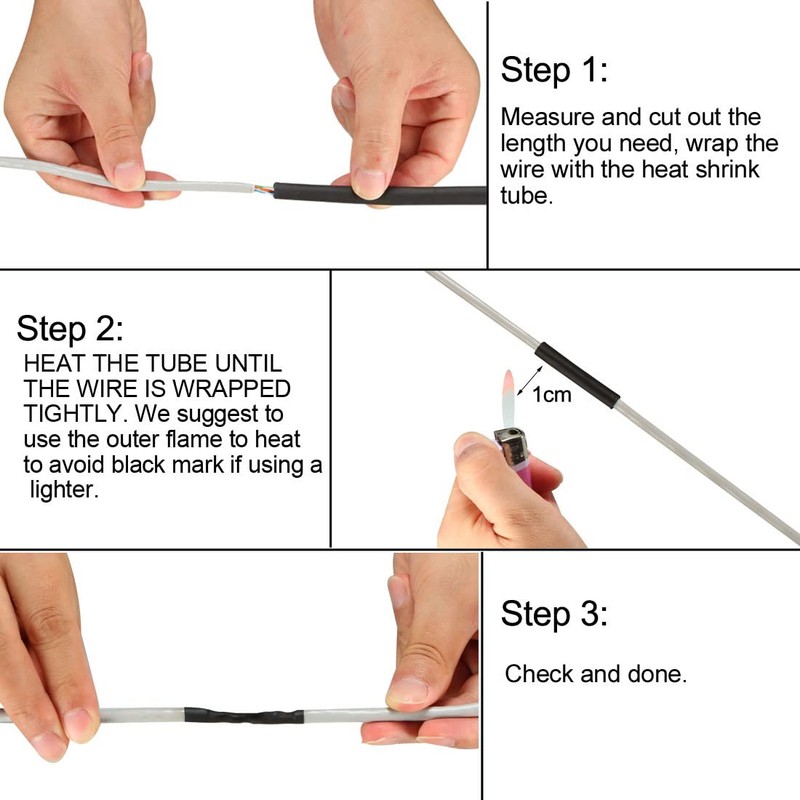 Step 1:

Measure and cut out the length you need, wrap the wire with the heat shrink tube.

Step 2:

HEAT THE TUBE UNTIL THE WIRE IS WRAPPED TIGHTLY. We suggest to use the outer flame to heat to avoid black mark if using a lighter.

1cm

Step 3:

Check and done.