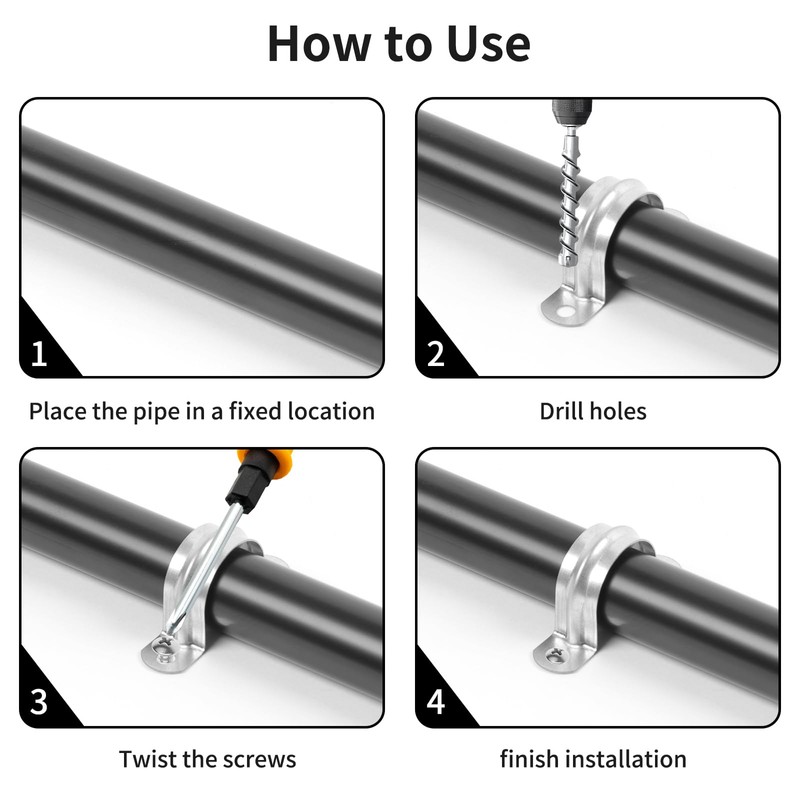 How to Use

1

Place the pipe in a fixed location

2

Drill holes

3

Twist the screws

4

finish installation