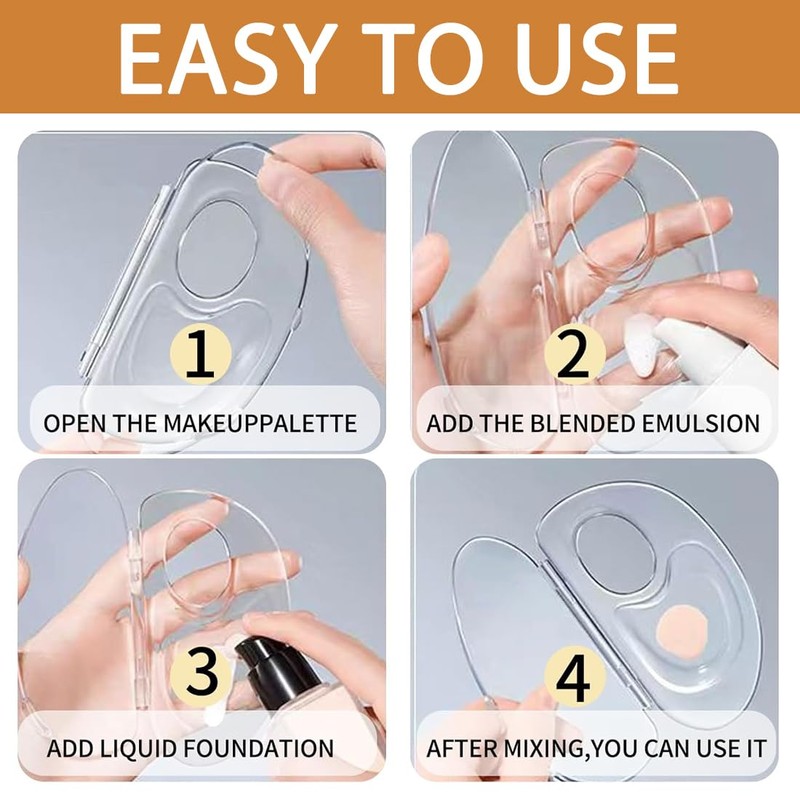 EASY TO USE

1

OPEN THE MAKEUPPALETTE

2

ADD THE BLENDED EMULSION

3

ADD LIQUID FOUNDATION

4

AFTER MIXING,YOU CAN USE IT