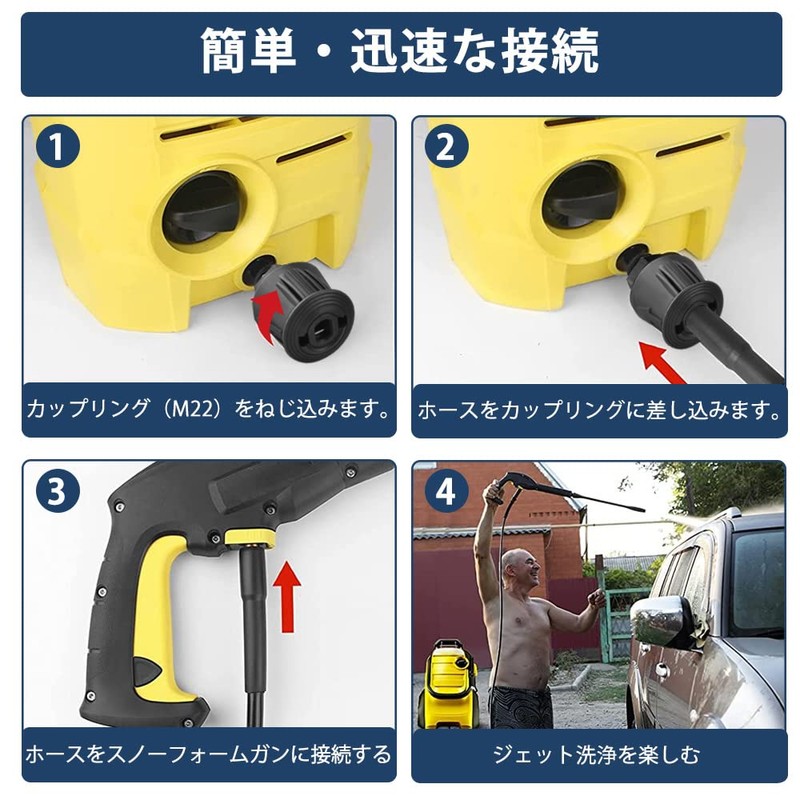 簡単・迅速な接続

1

カップリング（M22）をねじ込みます。

2

ホースをカップリングに差し込みます。

3

ホースをスノーフォームガンに接続する

4

ジェット洗浄を楽しむ