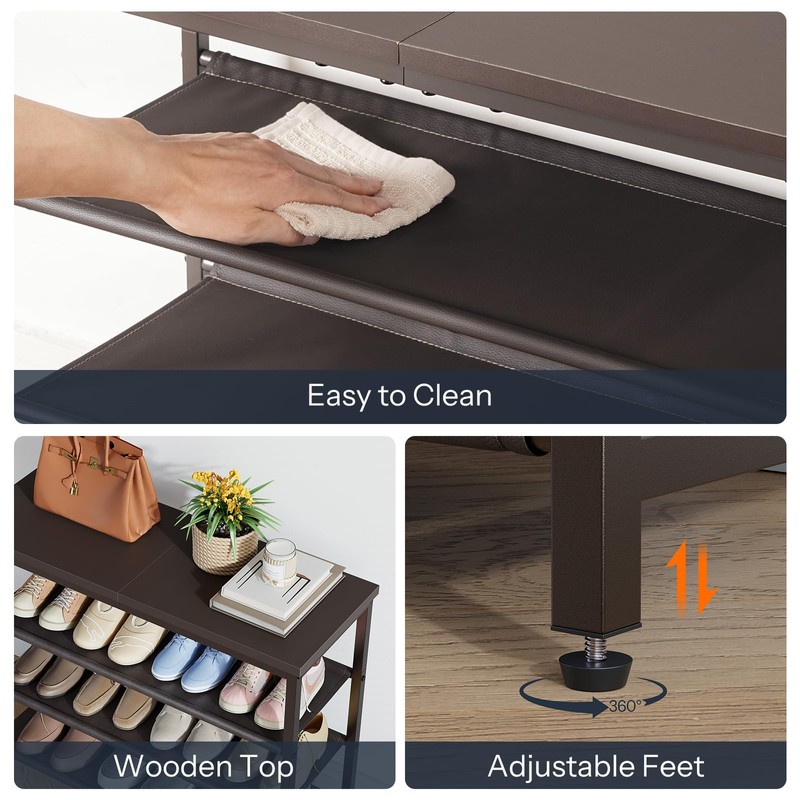 Easy to Clean

Wooden Top

360°

Adjustable Feet