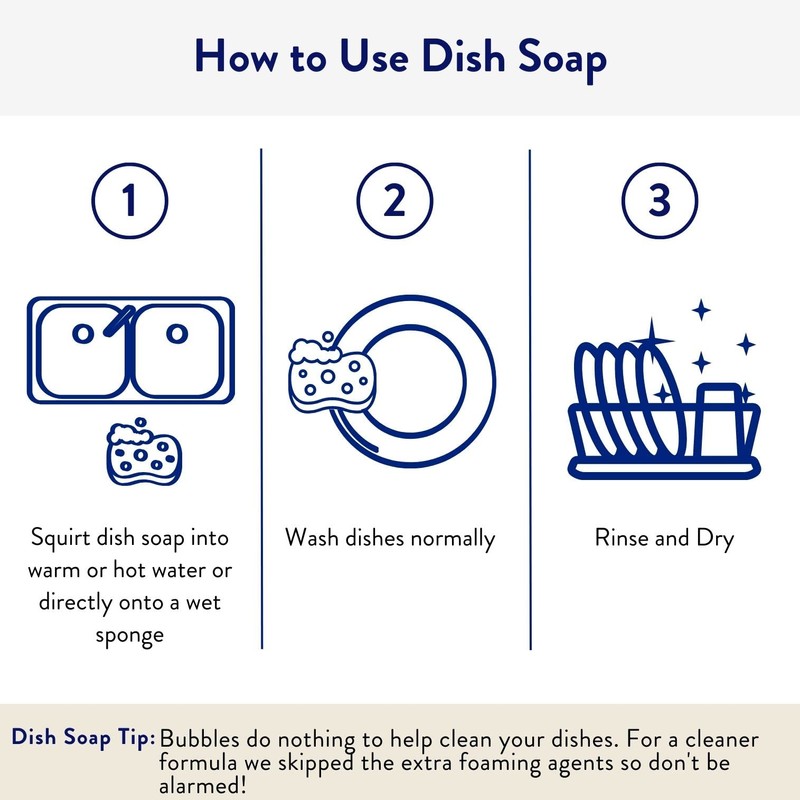 How to Use Dish Soap

1

Squirt dish soap into warm or hot water or directly onto a wet sponge

2

Wash dishes normally

3

Rinse and Dry

Dish Soap Tip: Bubbles do nothing to help clean your dishes. For a cleaner formula we skipped the extra foaming agents so don't be alarmed!