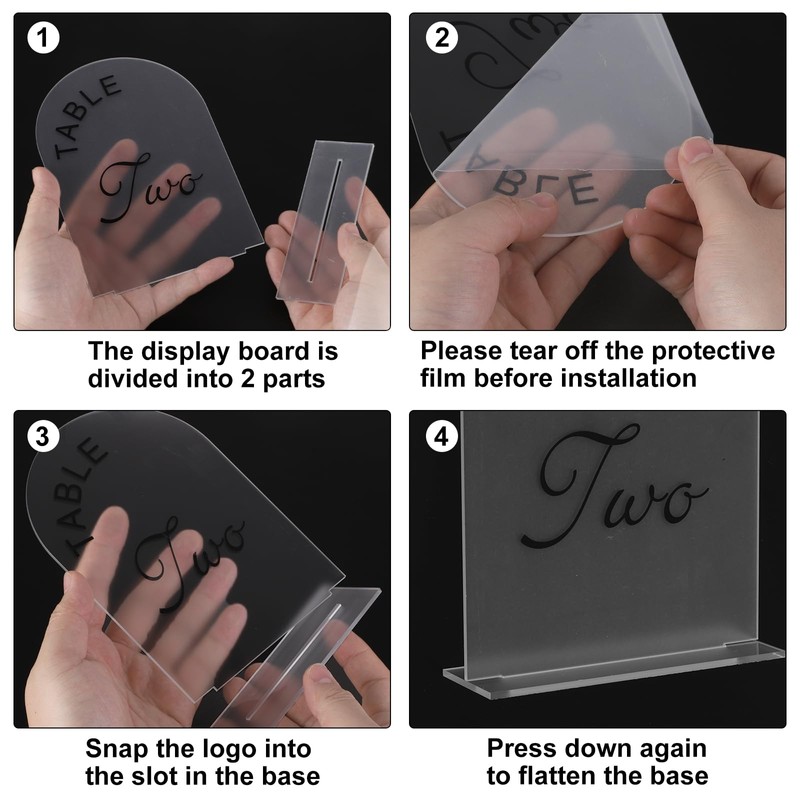 1

TABLE

Two

The display board is divided into 2 parts

2

TABLE

Please tear off the protective film before installation

3

TABLE

Two

Snap the logo into the slot in the base

4

Two

Press down again to flatten the base