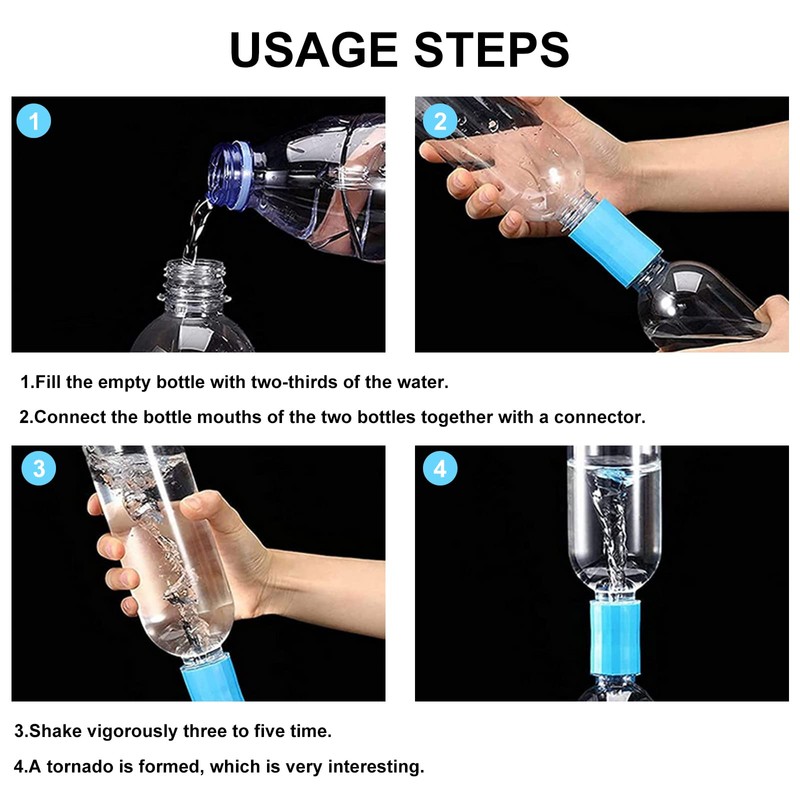 USAGE STEPS

1

2

1.Fill the empty bottle with two-thirds of the water.

2.Connect the bottle mouths of the two bottles together with a connector.

3

4

3.Shake vigorously three to five time.

4.A tornado is formed, which is very interesting.