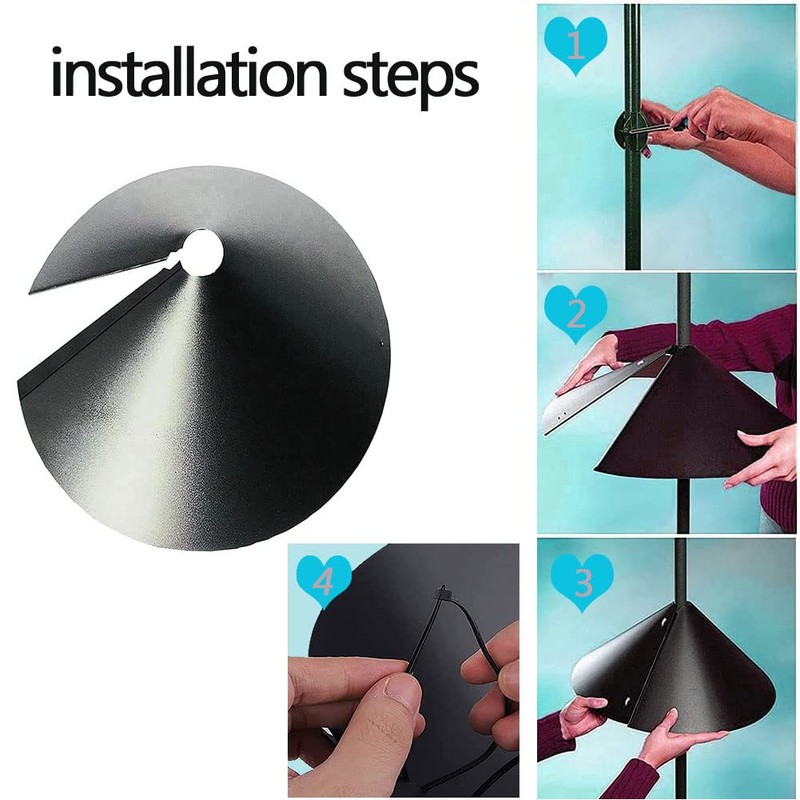 installation steps

1

2

3

4