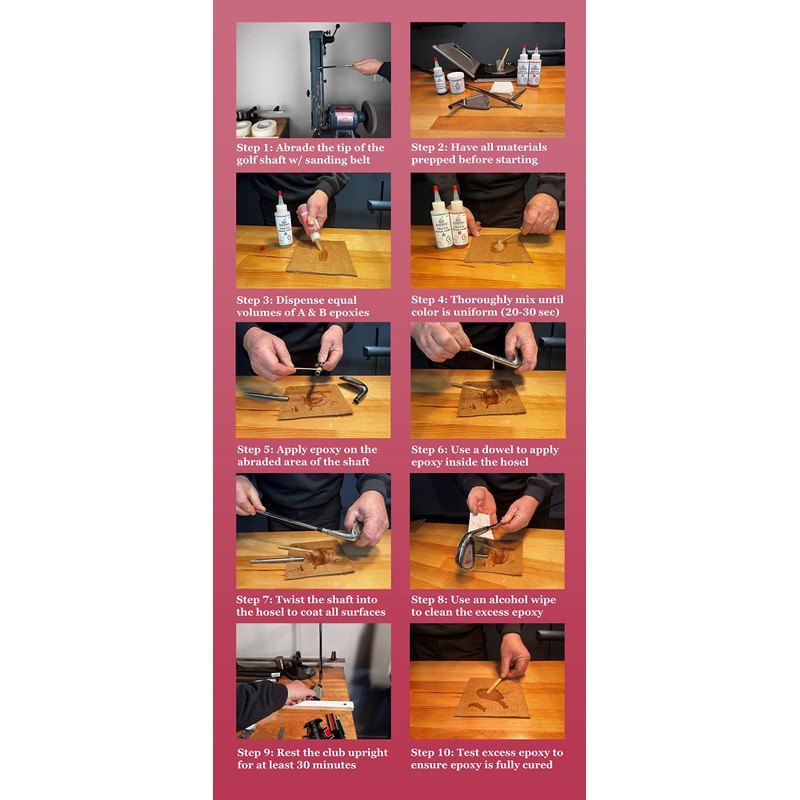 Step 1: Abrade the tip of the golf shaft w/ sanding belt

Step 2: Have all materials prepped before starting

Step 3: Dispense equal volumes of A & B epoxies

Step 4: Thoroughly mix until color is uniform (20-30 sec)

Step 5: Apply epoxy on the abraded area of the shaft

Step 6: Use a dowel to apply epoxy inside the hosel

Step 7: Twist the shaft into the hosel to coat all surfaces

Step 8: Use an alcohol wipe to clean the excess epoxy

Step 9: Rest the club upright for at least 30 minutes

Step 10: Test excess epoxy to ensure epoxy is fully cured