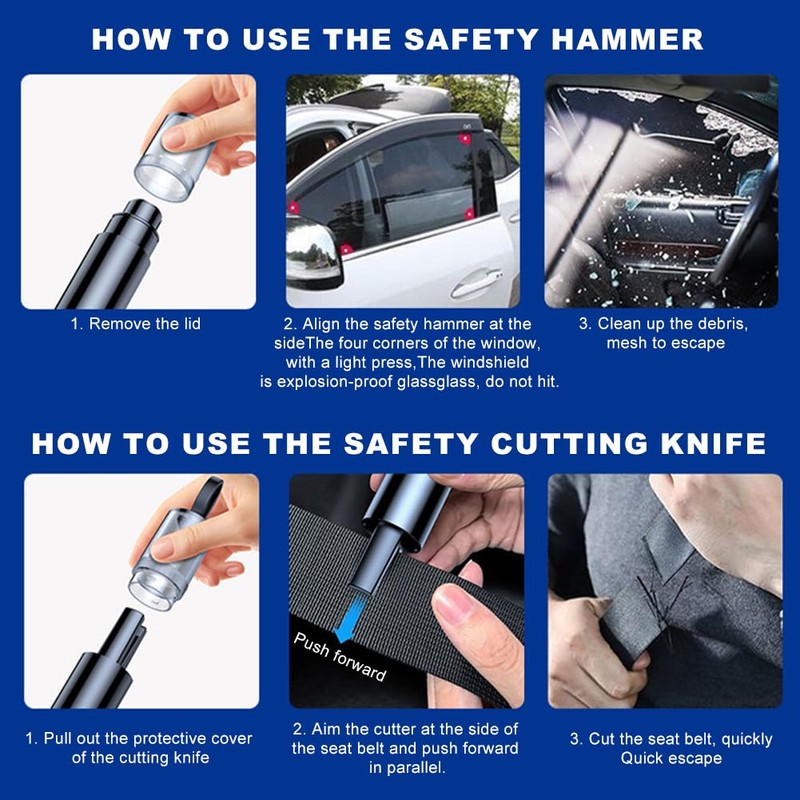 HOW TO USE THE SAFETY HAMMER

1. Remove the lid

2. Align the safety hammer at the sideThe four corners of the window, with a light press,The windshield is explosion-proof glassglass, do not hit.

3. Clean up the debris, mesh to escape

HOW TO USE THE SAFETY CUTTING KNIFE

Push forward

1. Pull out the protective cover of the cutting knife

2. Aim the cutter at the side of the seat belt and push forward in parallel.

3. Cut the seat belt, quickly Quick escape