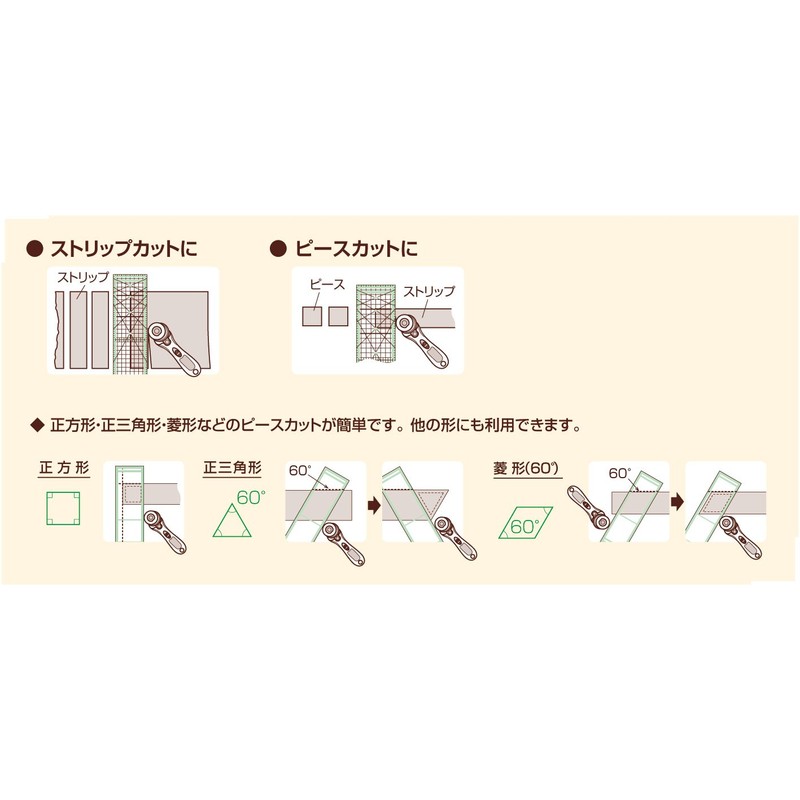 ● ストリップカットに

ストリップ

● ピースカットに

ピース

ストリップ

◆ 正方形・正三角形・菱形などのピースカットが簡単です。他の形にも利用できます。

正方形

正三角形

60°

60°

菱形(60°)

60°

60°