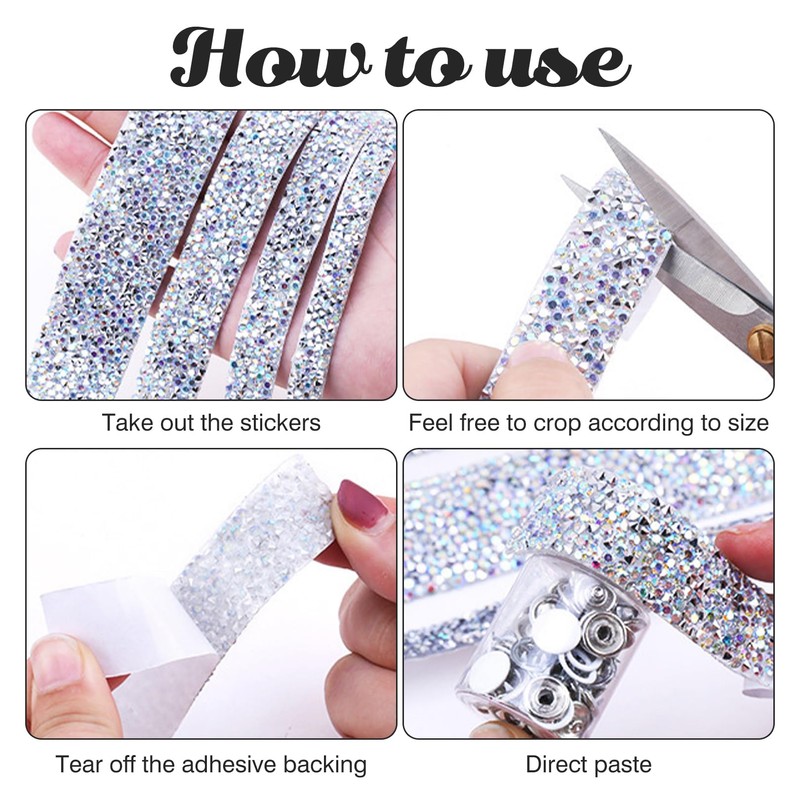 How to use

Take out the stickers

Feel free to crop according to size

Tear off the adhesive backing

Direct paste