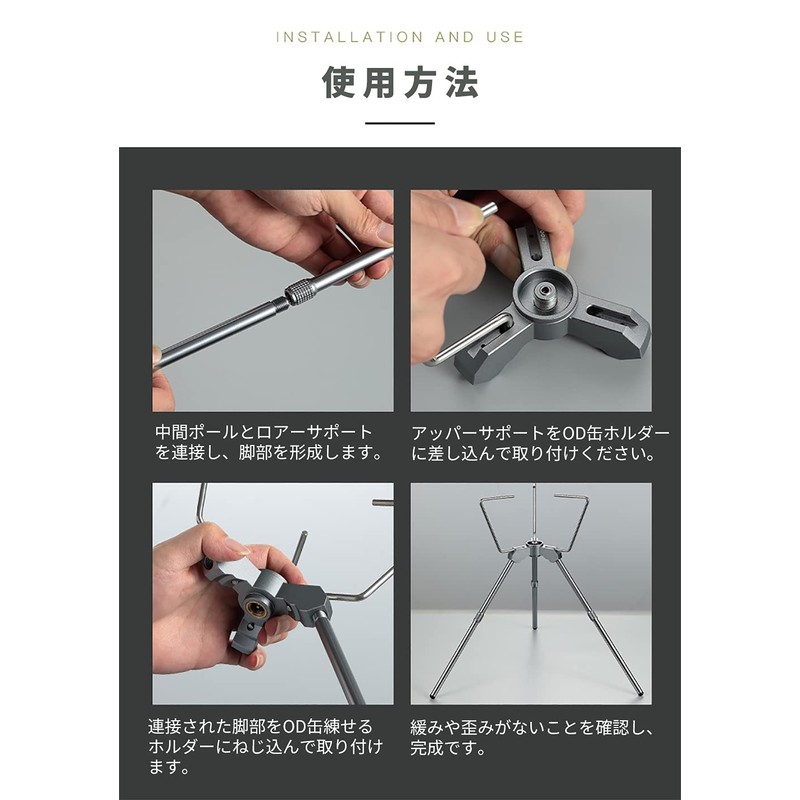 INSTALLATION AND USE

使用方法

中間ポールとロアーサポートを連接し、脚部を形成します。

アッパーサポートをOD缶ホルダーに差し込んで取り付けください。

連接された脚部をOD缶練せるホルダーにねじ込んで取り付けます。

緩みや歪みがないことを確認し、完成です。