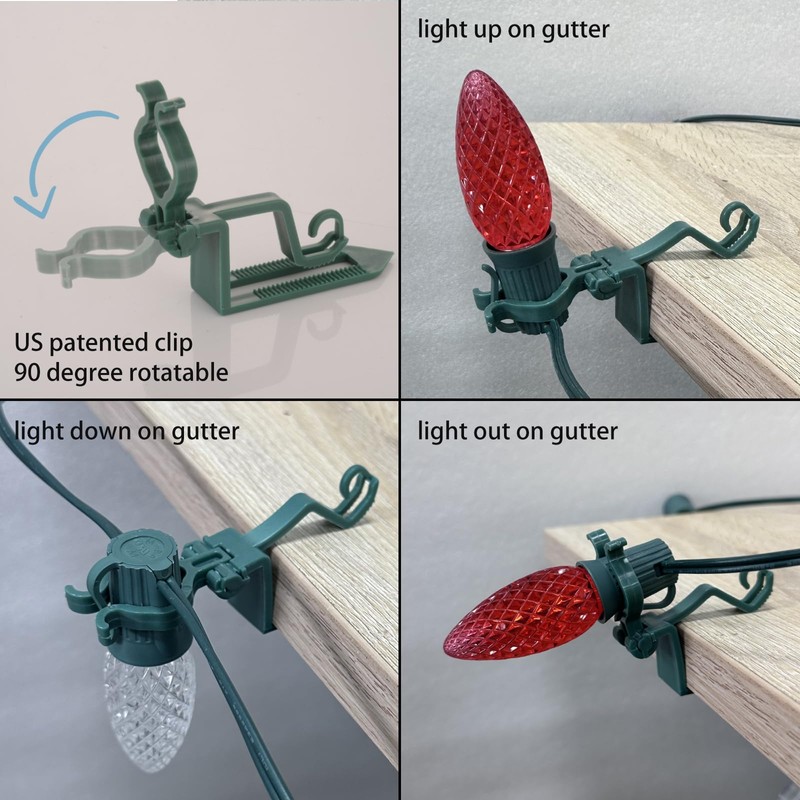 US patented clip
90 degree rotatable

light up on gutter

light down on gutter

light out on gutter