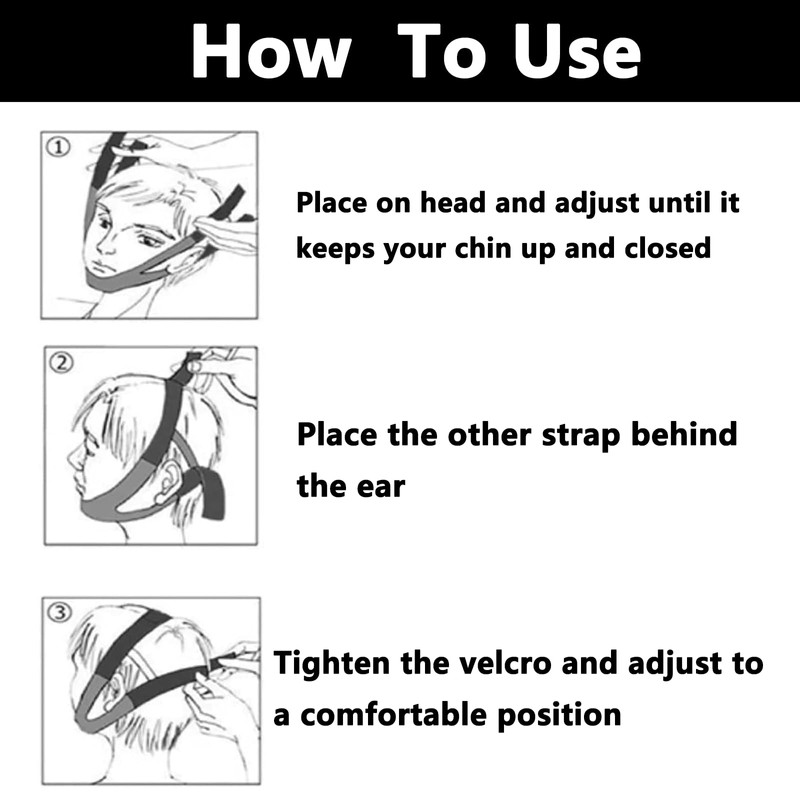 How To Use

①

Place on head and adjust until it keeps your chin up and closed

②

Place the other strap behind the ear

③

Tighten the velcro and adjust to a comfortable position