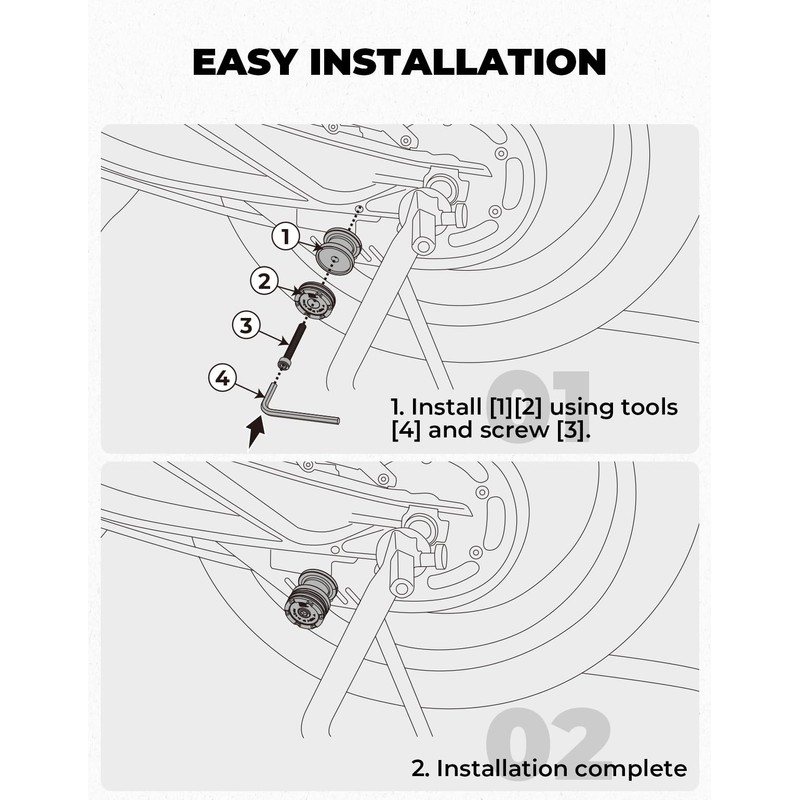 EASY INSTALLATION

1
2
3
4

01

1. Install [1][2] using tools [4] and screw [3].

02

2. Installation complete